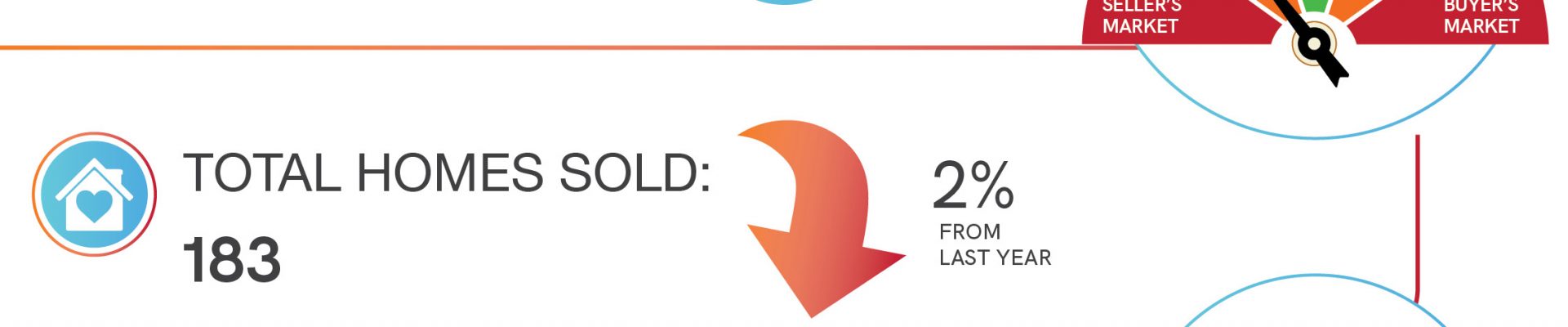 SELLER'S MARKET

BUYER'S MARKET

TOTAL HOMES SOLD:

183

2%

FROM LAST YEAR