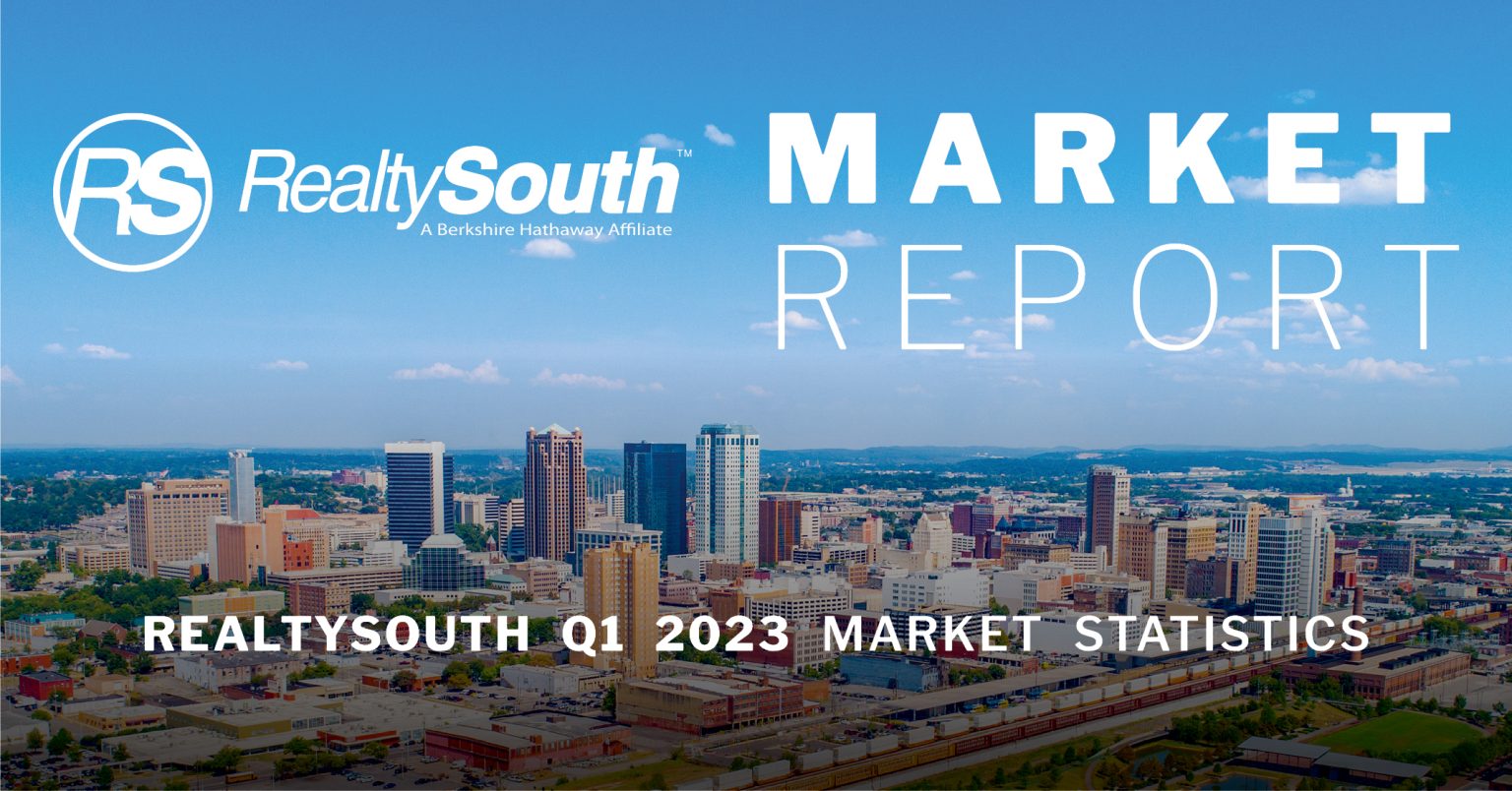 RS RealtySouth™
A Berkshire Hathaway Affiliate

MARKET
REPORT

REALTYSOUTH Q1 2023 MARKET STATISTICS