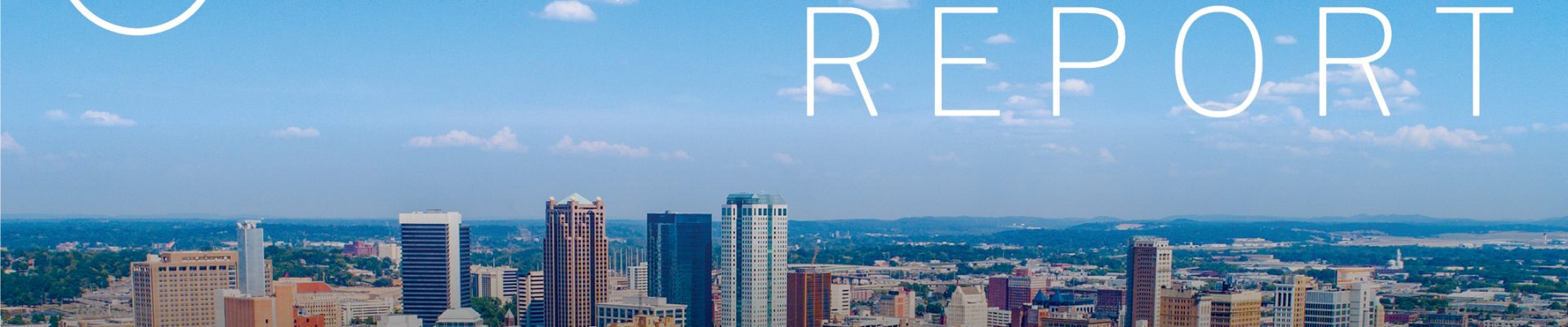 REPORT