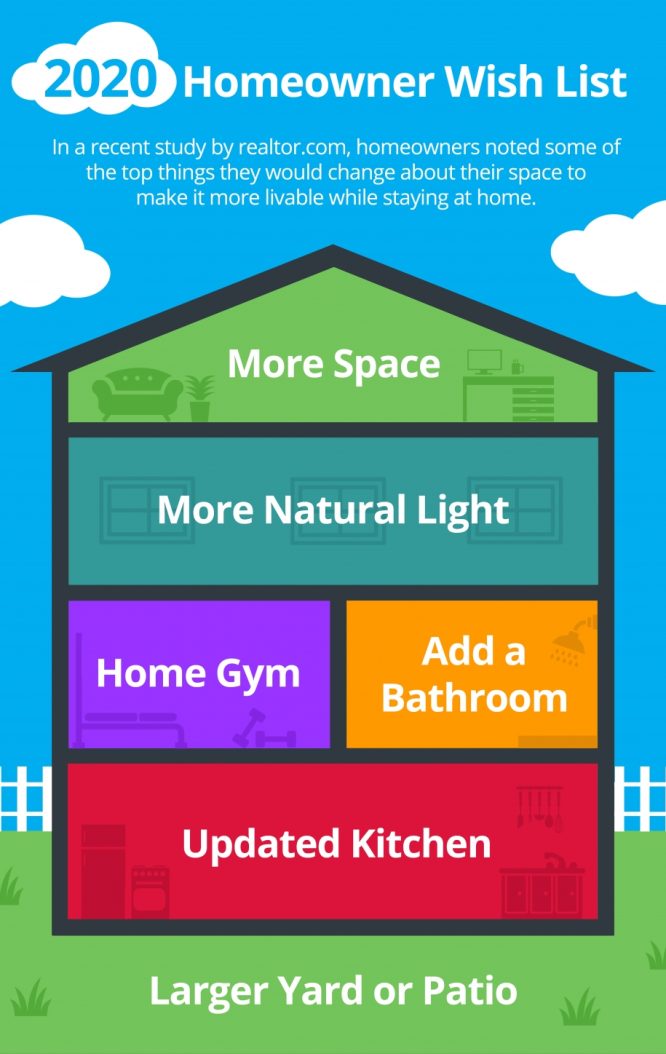 2020 Homeowner Wish List

In a recent study by realtor.com, homeowners noted some of the top things they would change about their space to make it more livable while staying at home.

More Space

More Natural Light

Home Gym

Add a Bathroom

Updated Kitchen

Larger Yard or Patio