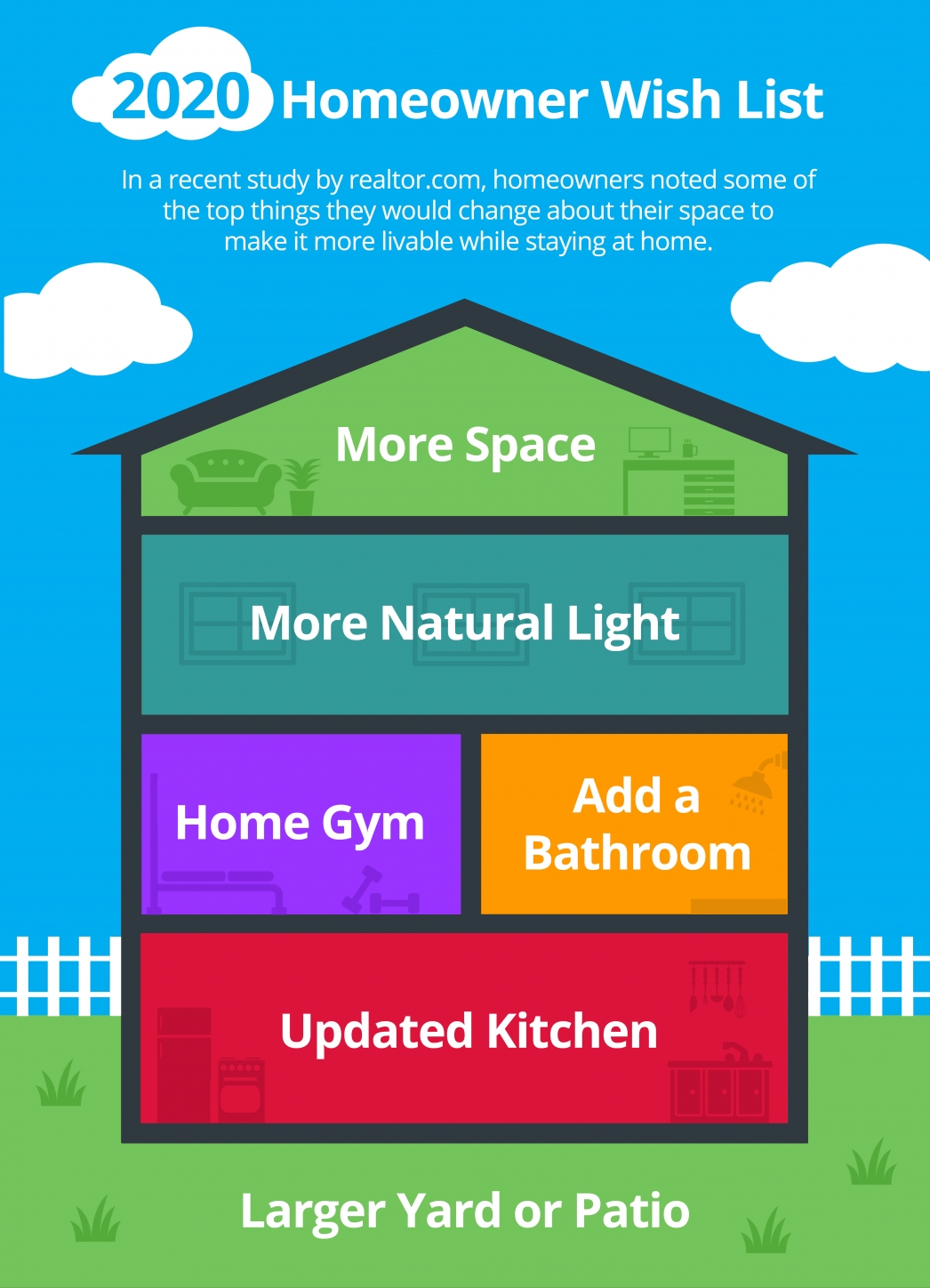 2020 Homeowner Wish List

In a recent study by realtor.com, homeowners noted some of the top things they would change about their space to make it more livable while staying at home.

More Space

More Natural Light

Home Gym

Add a Bathroom

Updated Kitchen

Larger Yard or Patio