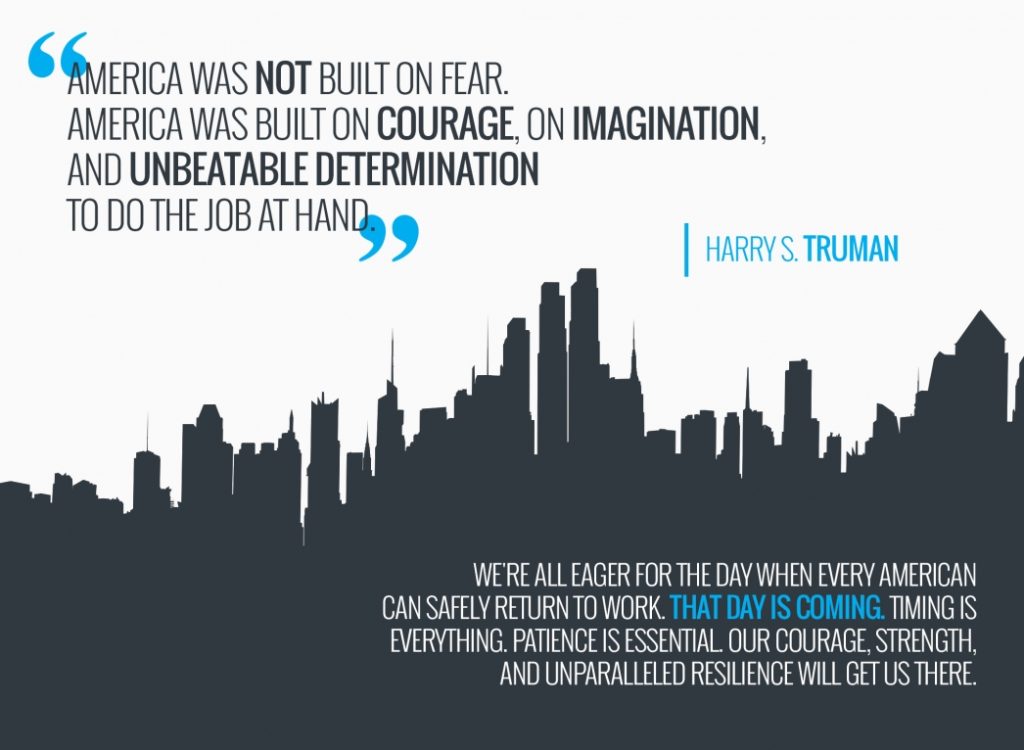 “AMERICA WAS NOT BUILT ON FEAR. AMERICA WAS BUILT ON COURAGE, ON IMAGINATION, AND UNBEATABLE DETERMINATION TO DO THE JOB AT HAND.”

HARRY S. TRUMAN

WE'RE ALL EAGER FOR THE DAY WHEN EVERY AMERICAN CAN SAFELY RETURN TO WORK. THAT DAY IS COMING. TIMING IS EVERYTHING. PATIENCE IS ESSENTIAL. OUR COURAGE, STRENGTH, AND UNPARALLELED RESILIENCE WILL GET US THERE.