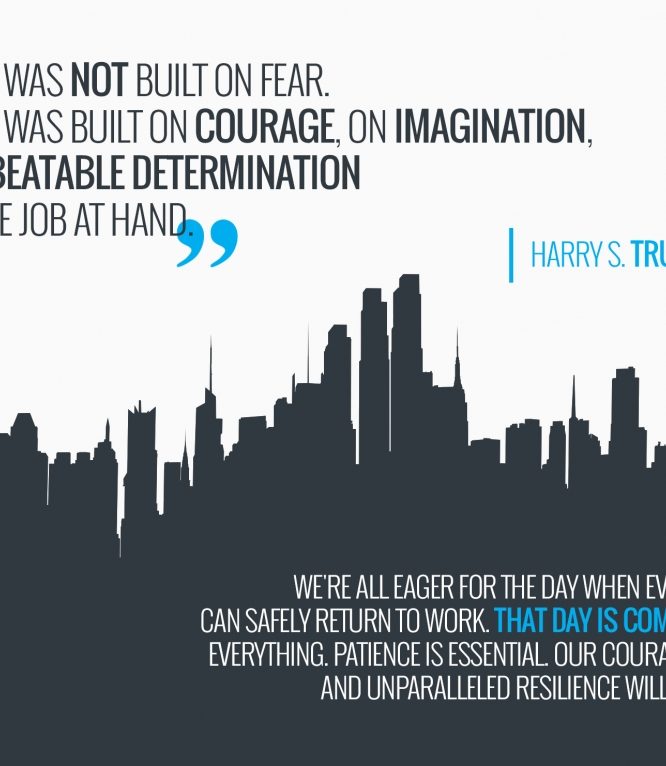 WAS NOT BUILT ON FEAR.
WAS BUILT ON COURAGE, ON IMAGINATION,
BEATABLE DETERMINATION
E JOB AT HAND.

HARRY S. TRU

WE'RE ALL EAGER FOR THE DAY WHEN EV
CAN SAFELY RETURN TO WORK. THAT DAY IS COM
EVERYTHING. PATIENCE IS ESSENTIAL. OUR COURA
AND UNPARALLELED RESILIENCE WILL