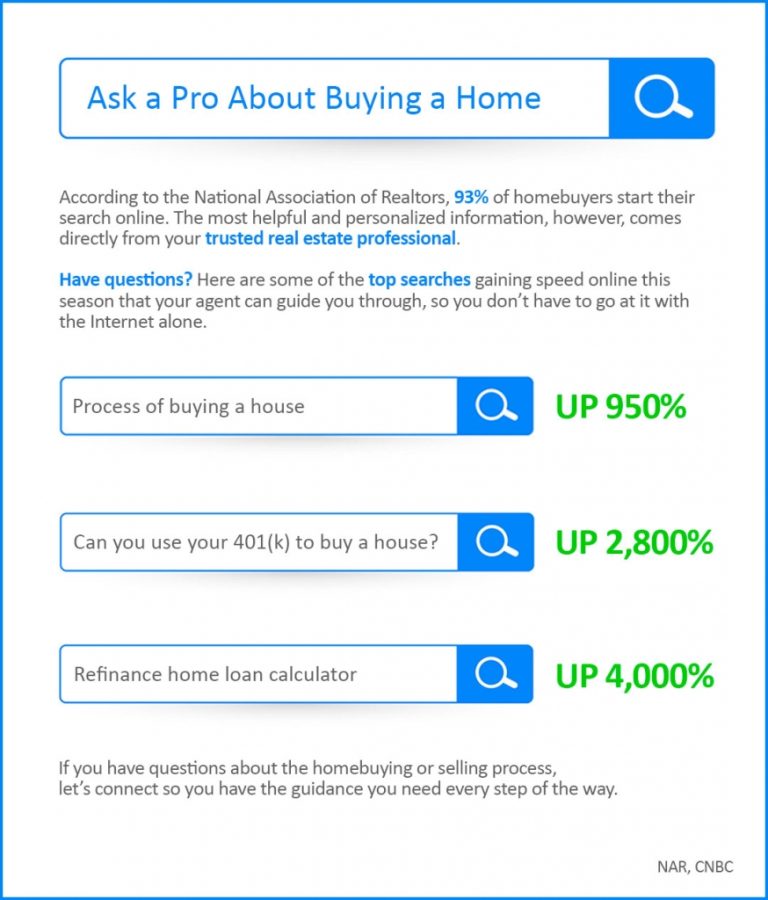 Ask a Pro About Buying a Home

According to the National Association of Realtors, 93% of homebuyers start their search online. The most helpful and personalized information, however, comes directly from your trusted real estate professional.

Have questions? Here are some of the top searches gaining speed online this season that your agent can guide you through, so you don't have to go at it with the Internet alone.

Process of buying a house

UP 950%

Can you use your 401(k) to buy a house?

UP 2,800%

Refinance home loan calculator

UP 4,000%

If you have questions about the homebuying or selling process, let's connect so you have the guidance you need every step of the way.

NAR, CNBC