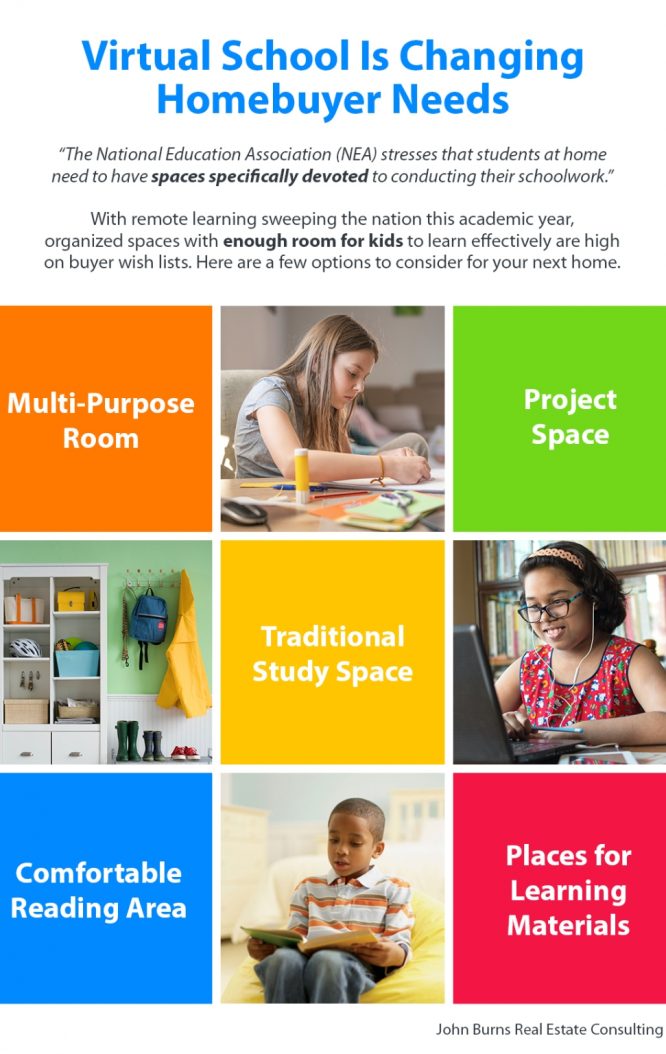 Virtual School Is Changing Homebuyer Needs

"The National Education Association (NEA) stresses that students at home need to have spaces specifically devoted to conducting their schoolwork."

With remote learning sweeping the nation this academic year, organized spaces with enough room for kids to learn effectively are high on buyer wish lists. Here are a few options to consider for your next home.

Multi-Purpose Room

Project Space

Traditional Study Space

Comfortable Reading Area

Places for Learning Materials

John Burns Real Estate Consulting