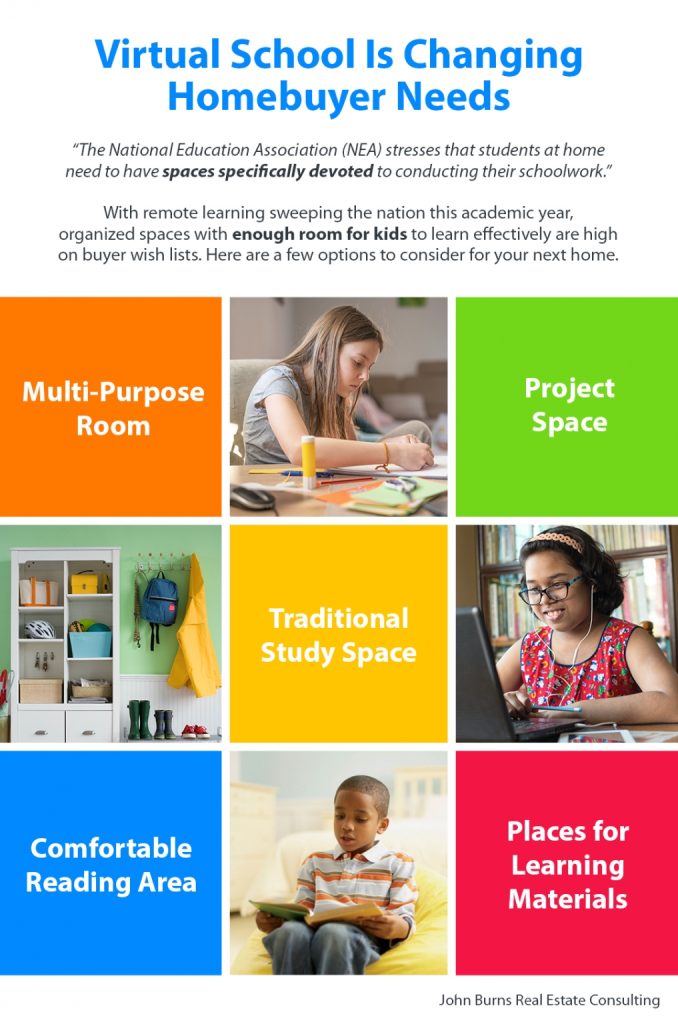 Virtual School Is Changing Homebuyer Needs

"The National Education Association (NEA) stresses that students at home need to have spaces specifically devoted to conducting their schoolwork."

With remote learning sweeping the nation this academic year, organized spaces with enough room for kids to learn effectively are high on buyer wish lists. Here are a few options to consider for your next home.

Multi-Purpose Room

Project Space

Traditional Study Space

Comfortable Reading Area

Places for Learning Materials

John Burns Real Estate Consulting