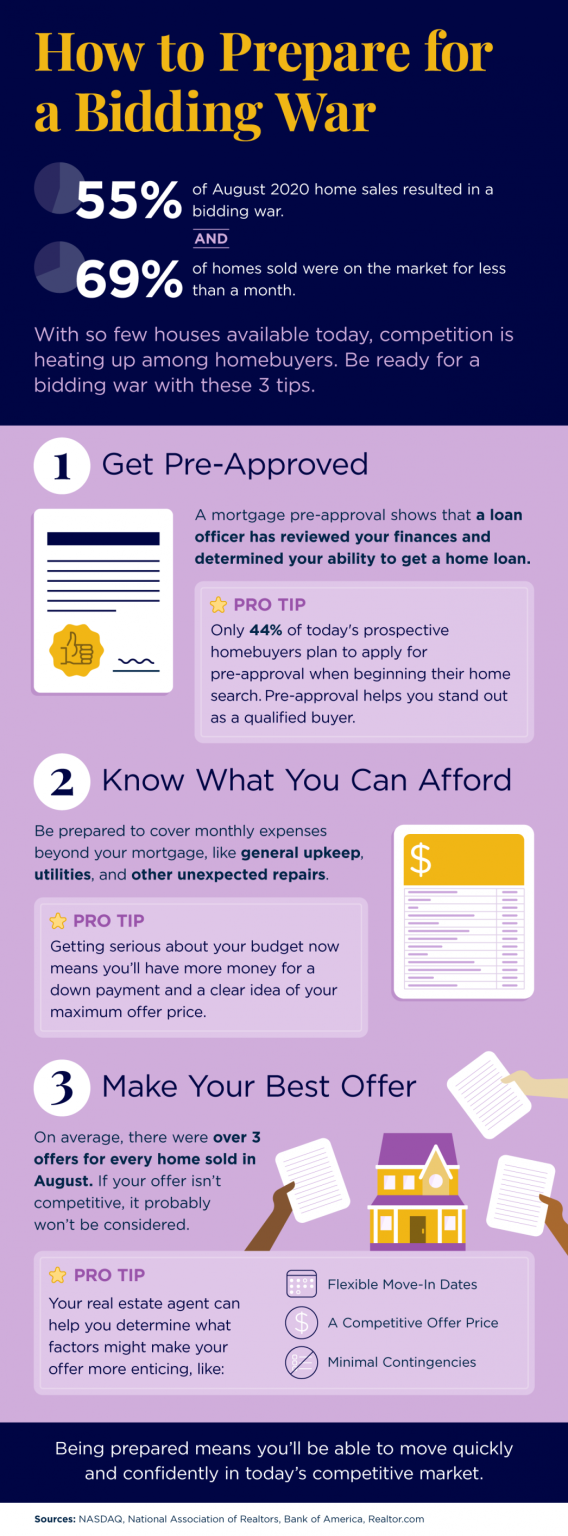 How to Prepare for a Bidding War

55% of August 2020 home sales resulted in a bidding war.

AND

69% of homes sold were on the market for less than a month.

With so few houses available today, competition is heating up among homebuyers. Be ready for a bidding war with these 3 tips.

1 Get Pre-Approved

A mortgage pre-approval shows that a loan officer has reviewed your finances and determined your ability to get a home loan.

PRO TIP
Only 44% of today's prospective homebuyers plan to apply for pre-approval when beginning their home search. Pre-approval helps you stand out as a qualified buyer.

2 Know What You Can Afford

Be prepared to cover monthly expenses beyond your mortgage, like general upkeep, utilities, and other unexpected repairs.

$

PRO TIP
Getting serious about your budget now means you'll have more money for a down payment and a clear idea of your maximum offer price.

3 Make Your Best Offer

On average, there were over 3 offers for every home sold in August. If your offer isn't competitive, it probably won't be considered.

PRO TIP
Your real estate agent can help you determine what factors might make your offer more enticing, like:

Flexible Move-In Dates
A Competitive Offer Price
Minimal Contingencies

Being prepared means you'll be able to move quickly and confidently in today's competitive market.

Sources: NASDAQ, National Association of Realtors, Bank of America, Realtor.com