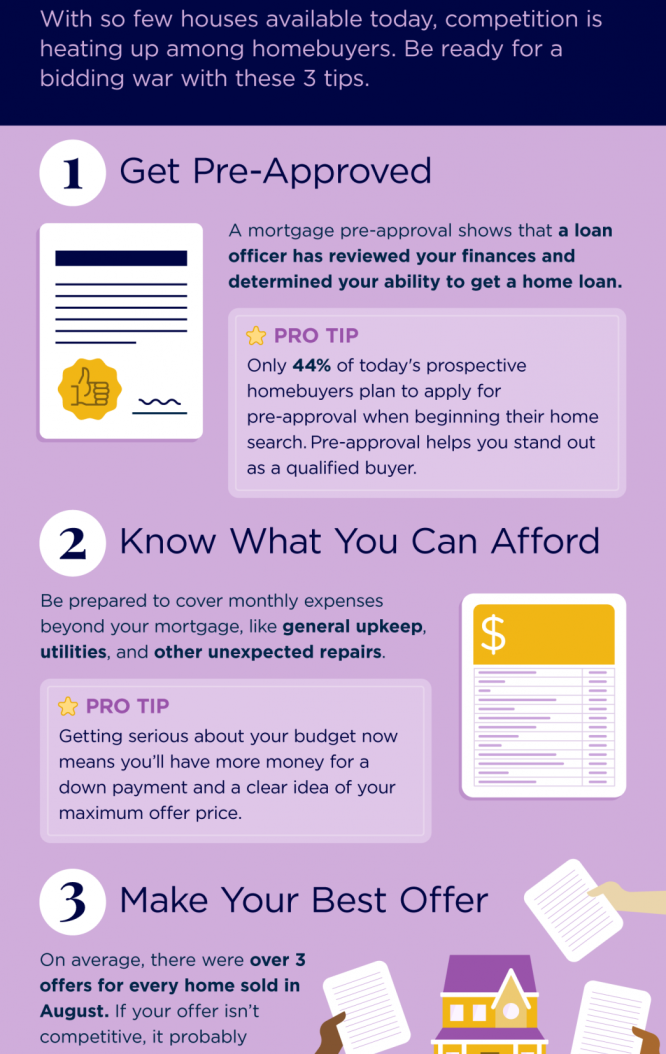 With so few houses available today, competition is heating up among homebuyers. Be ready for a bidding war with these 3 tips.

1 Get Pre-Approved

A mortgage pre-approval shows that a loan officer has reviewed your finances and determined your ability to get a home loan.

PRO TIP
Only 44% of today's prospective homebuyers plan to apply for pre-approval when beginning their home search. Pre-approval helps you stand out as a qualified buyer.

2 Know What You Can Afford

Be prepared to cover monthly expenses beyond your mortgage, like general upkeep, utilities, and other unexpected repairs.

$

PRO TIP
Getting serious about your budget now means you'll have more money for a down payment and a clear idea of your maximum offer price.

3 Make Your Best Offer

On average, there were over 3 offers for every home sold in August. If your offer isn't competitive, it probably