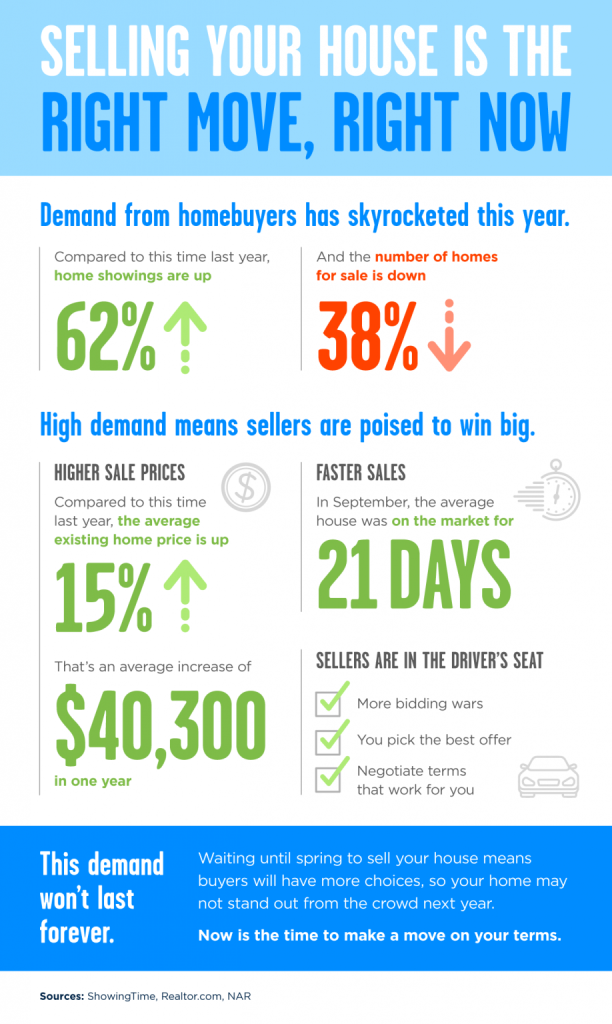 SELLING YOUR HOUSE IS THE RIGHT MOVE, RIGHT NOW

Demand from homebuyers has skyrocketed this year.

Compared to this time last year, home showings are up

62%

And the number of homes for sale is down

38%

High demand means sellers are poised to win big.

HIGHER SALE PRICES

Compared to this time last year, the average existing home price is up

15%

That's an average increase of

$40,300

in one year

FASTER SALES

In September, the average house was on the market for

21 DAYS

SELLERS ARE IN THE DRIVER'S SEAT

More bidding wars

You pick the best offer

Negotiate terms that work for you

This demand won't last forever.

Waiting until spring to sell your house means buyers will have more choices, so your home may not stand out from the crowd next year.

Now is the time to make a move on your terms.

Sources: ShowingTime, Realtor.com, NAR