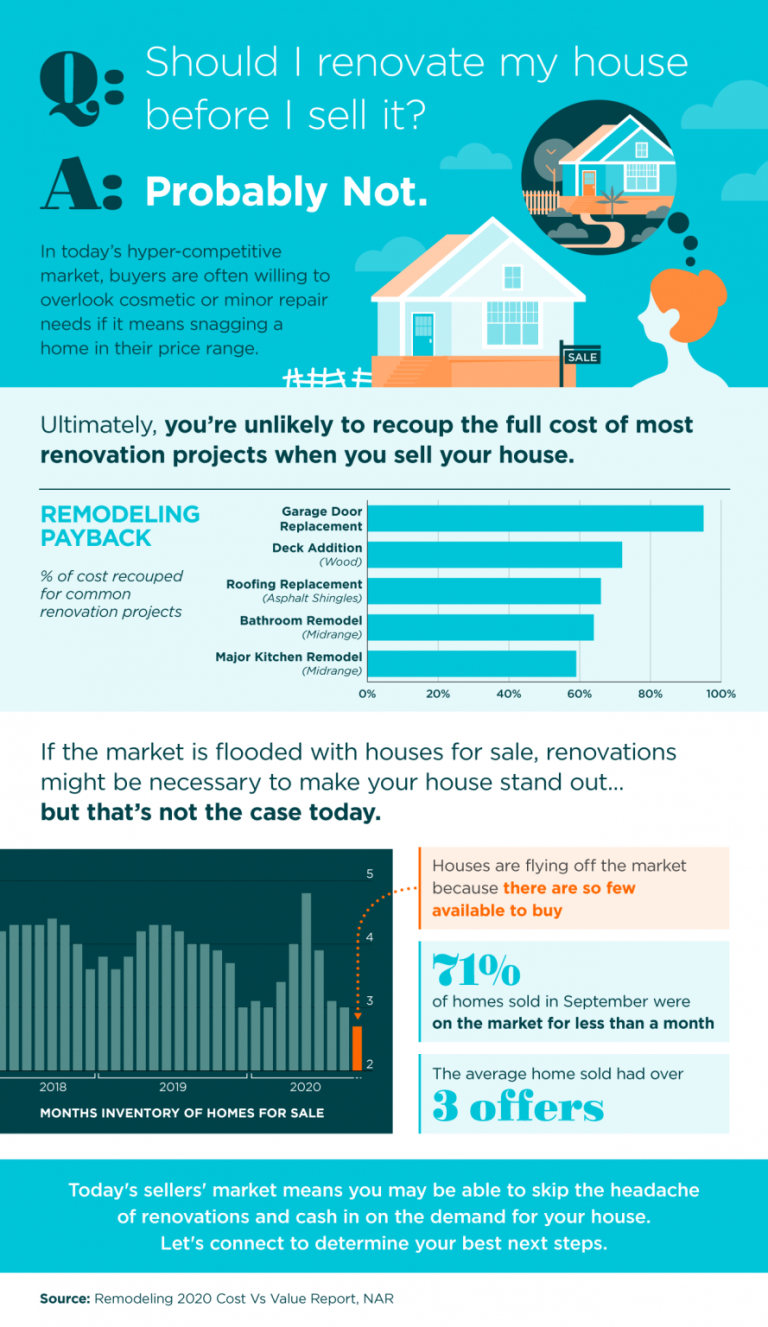 Q: Should I renovate my house before I sell it?

A: Probably Not.

In today's hyper-competitive market, buyers are often willing to overlook cosmetic or minor repair needs if it means snagging a home in their price range.

SALE

Ultimately, you're unlikely to recoup the full cost of most renovation projects when you sell your house.

REMODELING PAYBACK

% of cost recouped for common renovation projects

Garage Door Replacement
Deck Addition (Wood)
Roofing Replacement (Asphalt Shingles)
Bathroom Remodel (Midrange)
Major Kitchen Remodel (Midrange)

0% 20% 40% 60% 80% 100%

If the market is flooded with houses for sale, renovations might be necessary to make your house stand out... but that's not the case today.

5
4
3
2
2018 2019 2020
MONTHS INVENTORY OF HOMES FOR SALE

Houses are flying off the market because there are so few available to buy

71% of homes sold in September were on the market for less than a month

The average home sold had over 3 offers

Today's sellers' market means you may be able to skip the headache of renovations and cash in on the demand for your house. Let's connect to determine your best next steps.

Source: Remodeling 2020 Cost Vs Value Report, NAR