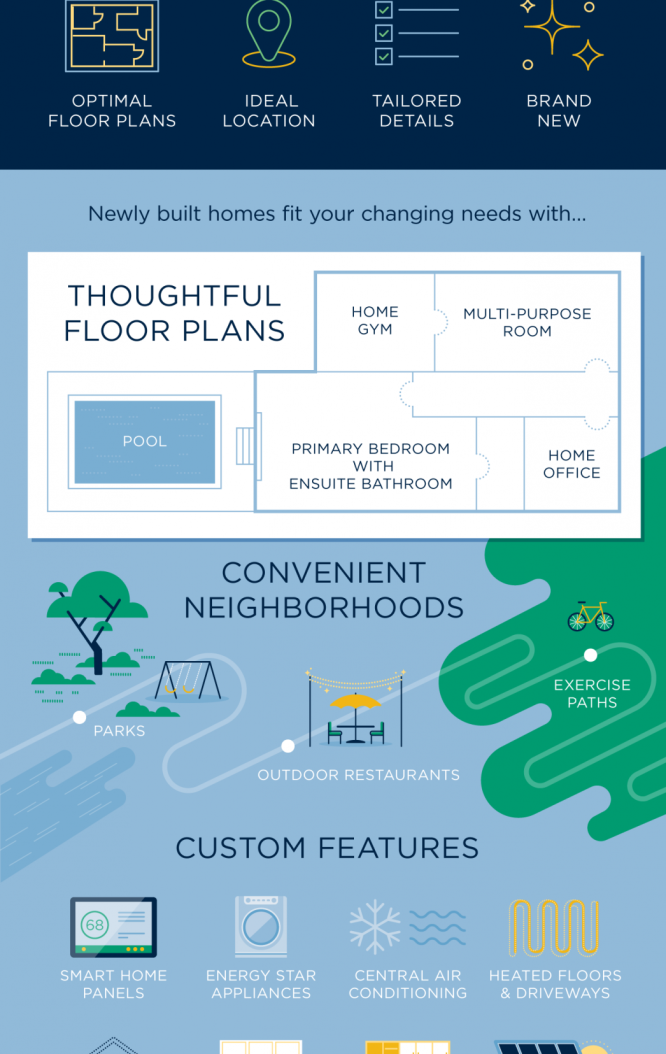 OPTIMAL FLOOR PLANS

IDEAL LOCATION

TAILORED DETAILS

BRAND NEW

Newly built homes fit your changing needs with...

THOUGHTFUL FLOOR PLANS

HOME GYM

MULTI-PURPOSE ROOM

POOL

PRIMARY BEDROOM WITH ENSUITE BATHROOM

HOME OFFICE

CONVENIENT NEIGHBORHOODS

PARKS

OUTDOOR RESTAURANTS

EXERCISE PATHS

CUSTOM FEATURES

68

SMART HOME PANELS

ENERGY STAR APPLIANCES

CENTRAL AIR CONDITIONING

HEATED FLOORS & DRIVEWAYS