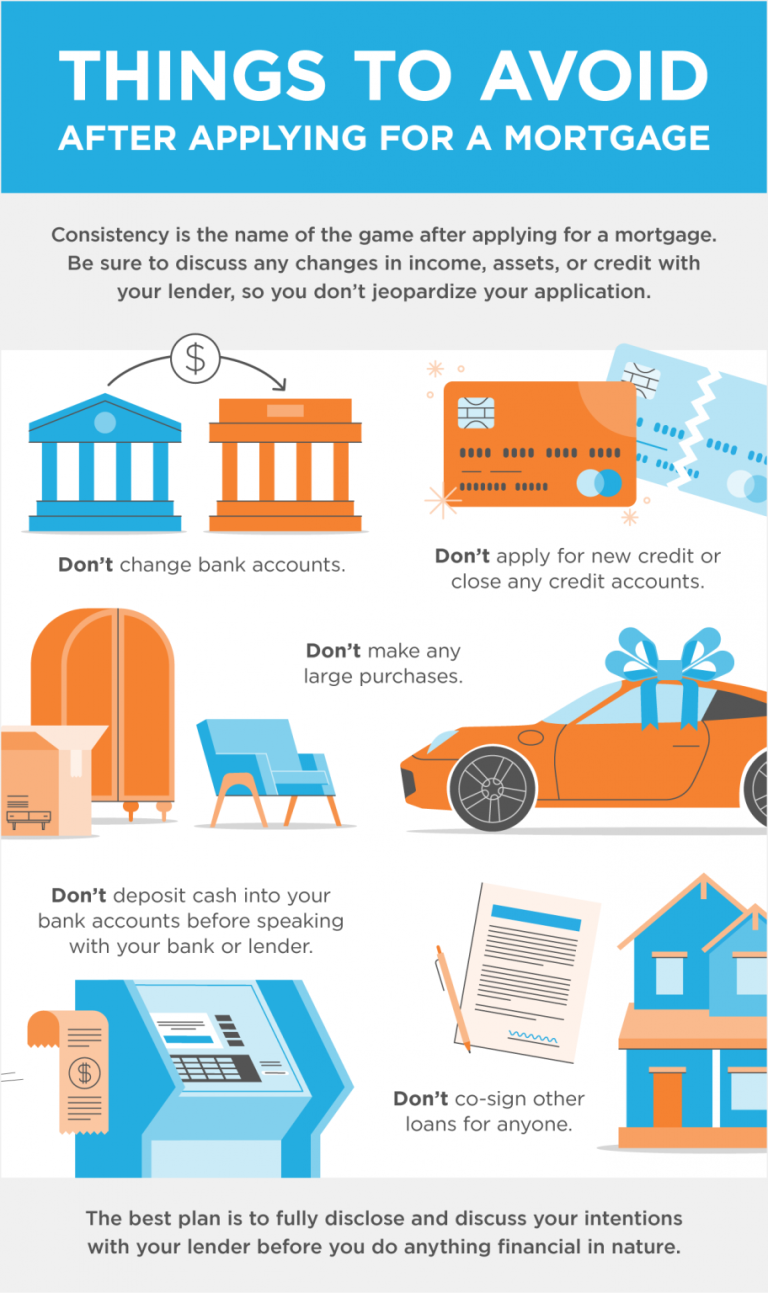 THINGS TO AVOID
AFTER APPLYING FOR A MORTGAGE

Consistency is the name of the game after applying for a mortgage. Be sure to discuss any changes in income, assets, or credit with your lender, so you don't jeopardize your application.

$

Don't change bank accounts.

Don't apply for new credit or close any credit accounts.

Don't make any large purchases.

Don't deposit cash into your bank accounts before speaking with your bank or lender.

$

Don't co-sign other loans for anyone.

The best plan is to fully disclose and discuss your intentions with your lender before you do anything financial in nature.