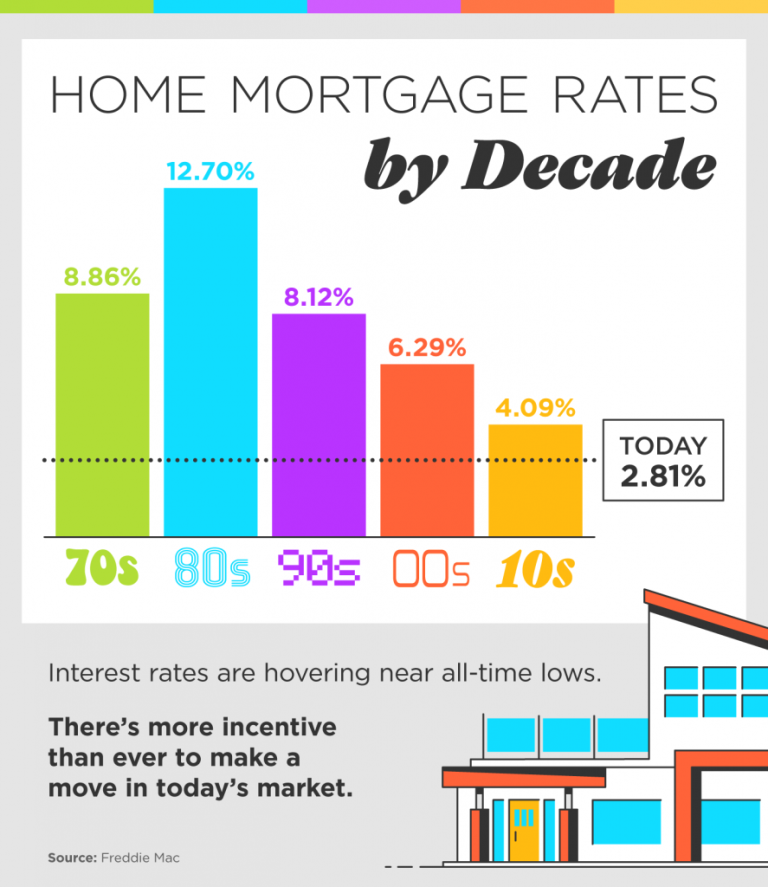 HOME MORTGAGE RATES
by Decade

8.86%
12.70%
8.12%
6.29%
4.09%

TODAY
2.81%

70s
80s
90s
00s
10s

Interest rates are hovering near all-time lows.

There's more incentive than ever to make a move in today's market.

Source: Freddie Mac