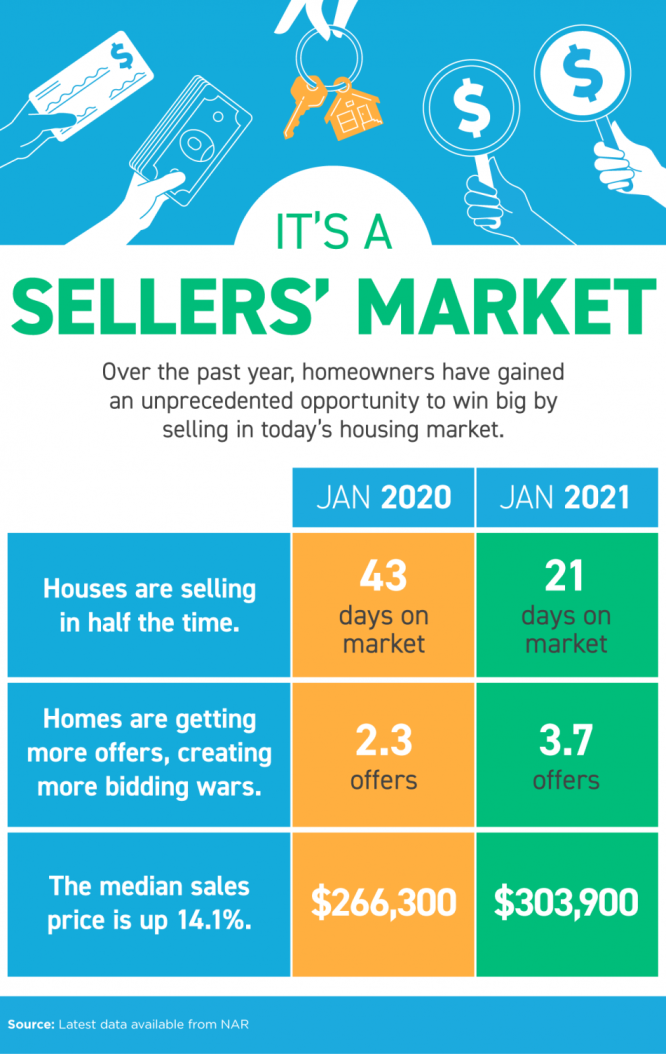 IT'S A
SELLERS' MARKET

Over the past year, homeowners have gained an unprecedented opportunity to win big by selling in today's housing market.

| | JAN 2020 | JAN 2021 |
|---|---|---|
| Houses are selling in half the time. | 43 days on market | 21 days on market |
| Homes are getting more offers, creating more bidding wars. | 2.3 offers | 3.7 offers |
| The median sales price is up 14.1%. | $266,300 | $303,900 |

Source: Latest data available from NAR