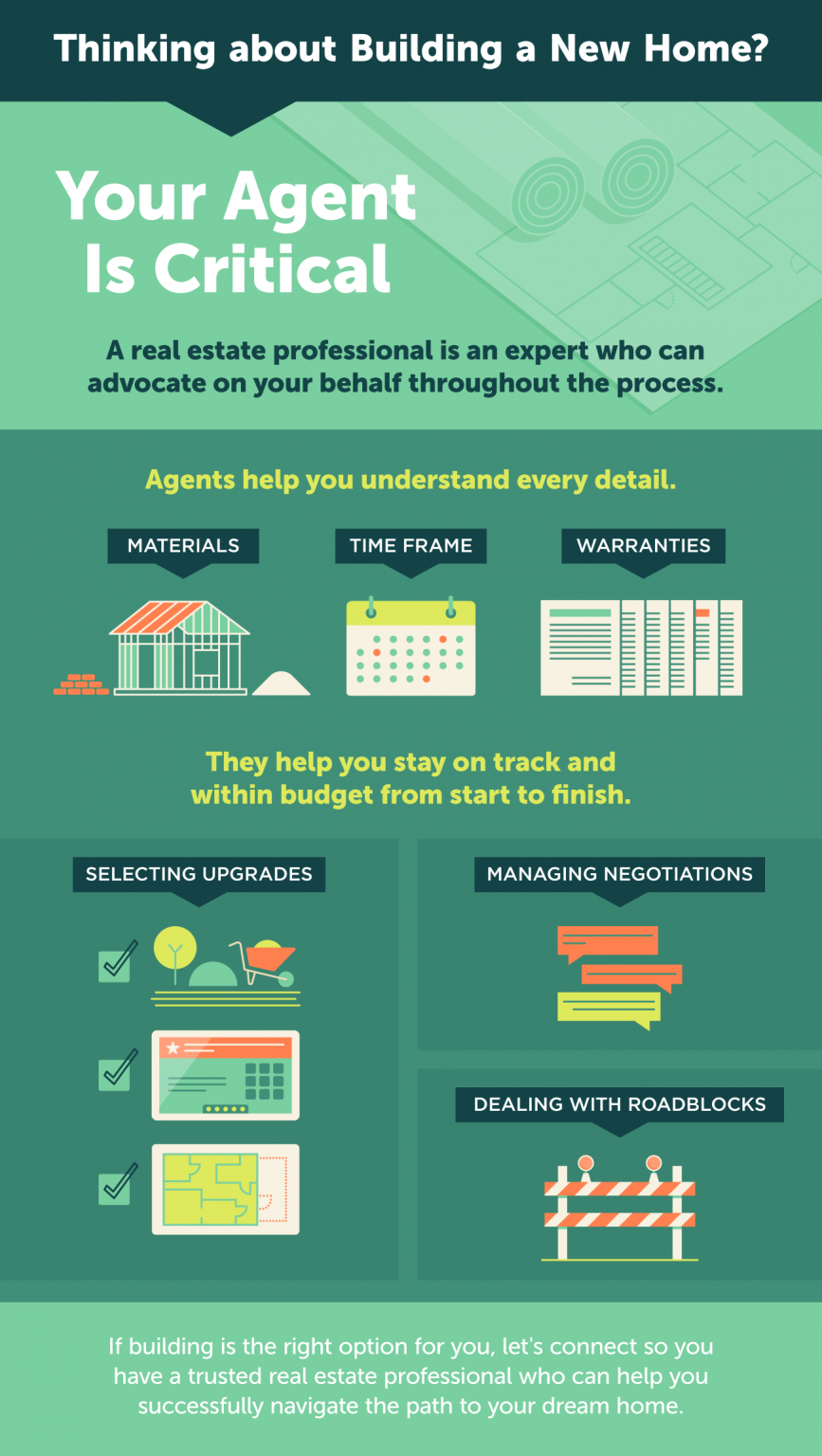 Thinking about Building a New Home?

Your Agent Is Critical

A real estate professional is an expert who can advocate on your behalf throughout the process.

Agents help you understand every detail.

MATERIALS

TIME FRAME

WARRANTIES

They help you stay on track and within budget from start to finish.

SELECTING UPGRADES

MANAGING NEGOTIATIONS

DEALING WITH ROADBLOCKS

If building is the right option for you, let's connect so you have a trusted real estate professional who can help you successfully navigate the path to your dream home.