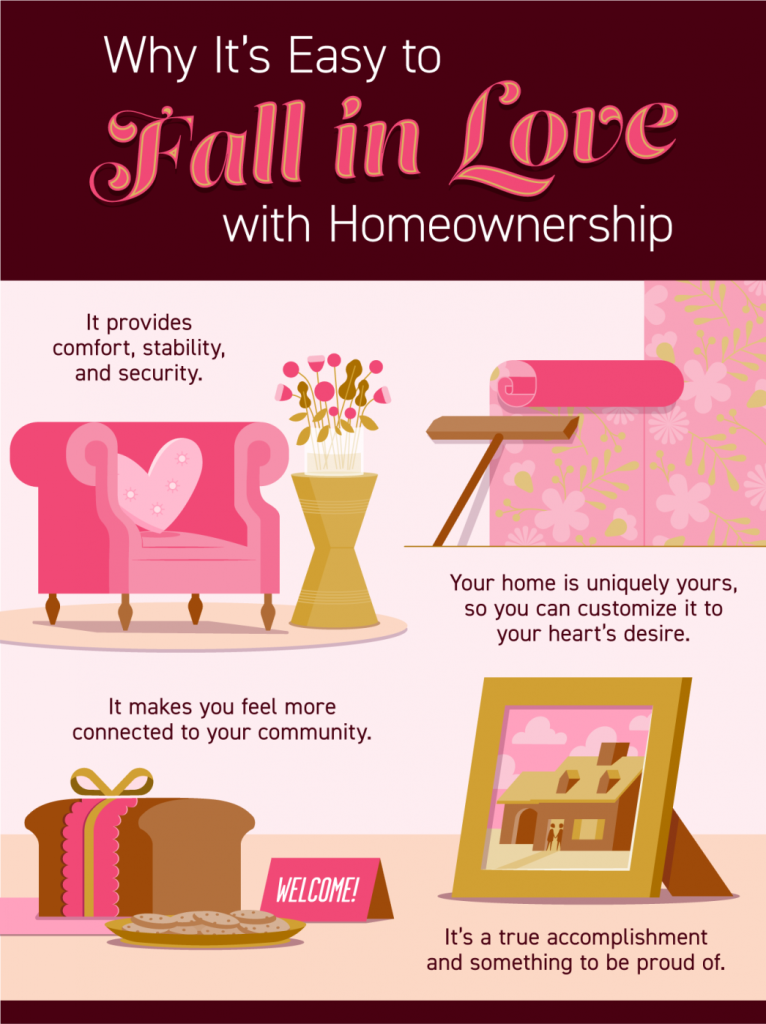 Why It's Easy to Fall in Love with Homeownership

It provides comfort, stability, and security.

Your home is uniquely yours, so you can customize it to your heart's desire.

It makes you feel more connected to your community.

WELCOME!

It's a true accomplishment and something to be proud of.