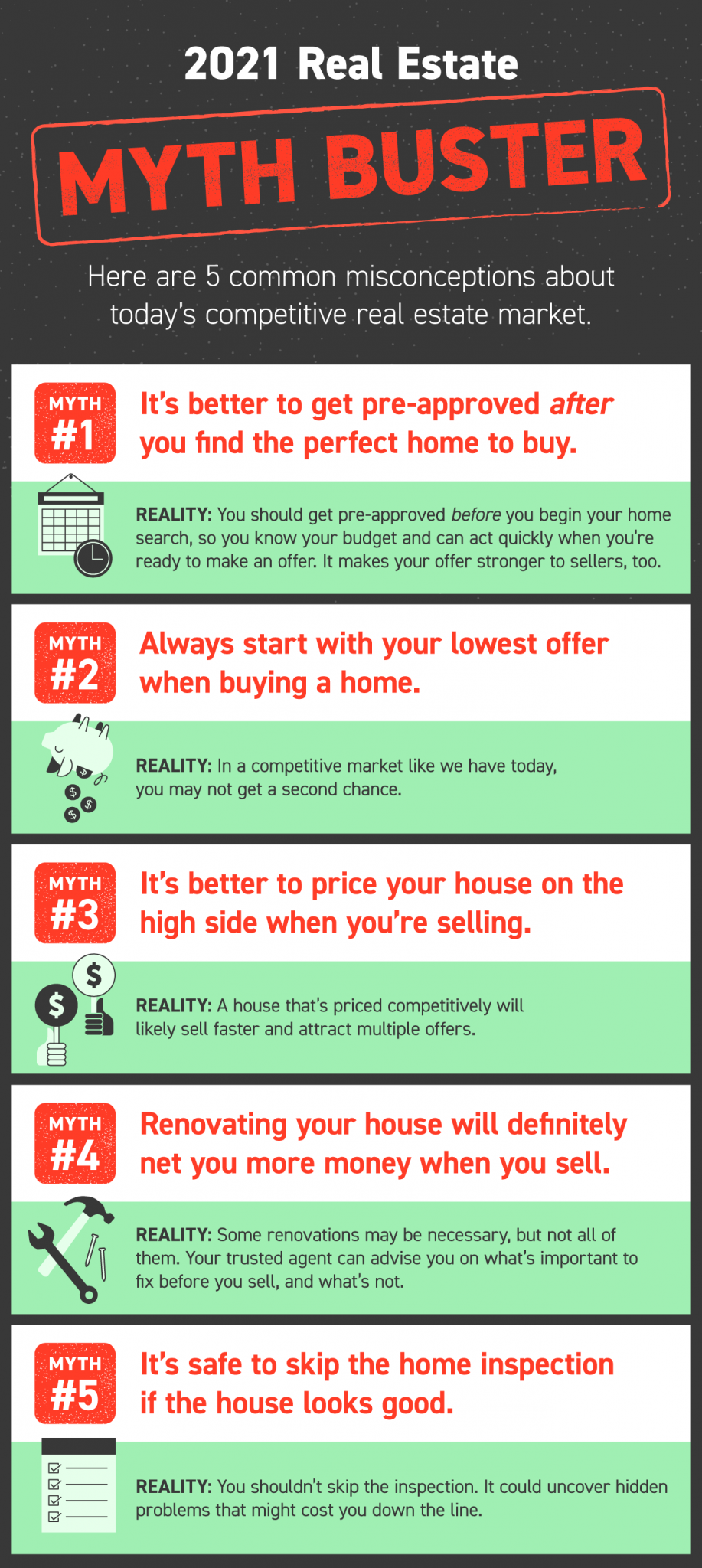 2021 Real Estate

MYTH BUSTER

Here are 5 common misconceptions about today's competitive real estate market.

MYTH #1

It's better to get pre-approved after you find the perfect home to buy.

REALITY: You should get pre-approved before you begin your home search, so you know your budget and can act quickly when you're ready to make an offer. It makes your offer stronger to sellers, too.

MYTH #2

Always start with your lowest offer when buying a home.

REALITY: In a competitive market like we have today, you may not get a second chance.

MYTH #3

It's better to price your house on the high side when you're selling.

REALITY: A house that's priced competitively will likely sell faster and attract multiple offers.

MYTH #4

Renovating your house will definitely net you more money when you sell.

REALITY: Some renovations may be necessary, but not all of them. Your trusted agent can advise you on what's important to fix before you sell, and what's not.

MYTH #5

It's safe to skip the home inspection if the house looks good.

REALITY: You shouldn't skip the inspection. It could uncover hidden problems that might cost you down the line.