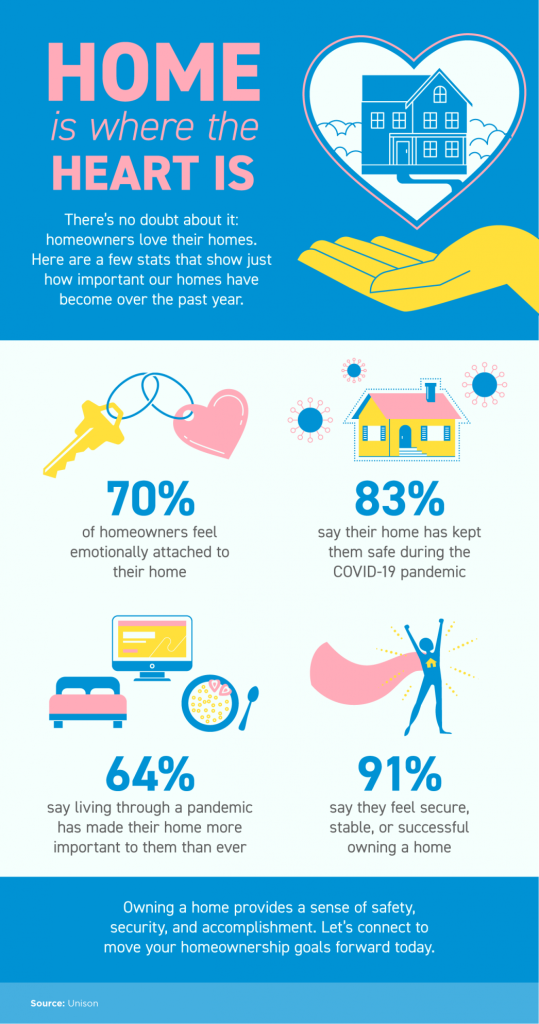 HOME
is where the
HEART IS

There's no doubt about it: homeowners love their homes. Here are a few stats that show just how important our homes have become over the past year.

70%
of homeowners feel emotionally attached to their home

83%
say their home has kept them safe during the COVID-19 pandemic

64%
say living through a pandemic has made their home more important to them than ever

91%
say they feel secure, stable, or successful owning a home

Owning a home provides a sense of safety, security, and accomplishment. Let's connect to move your homeownership goals forward today.

Source: Unison