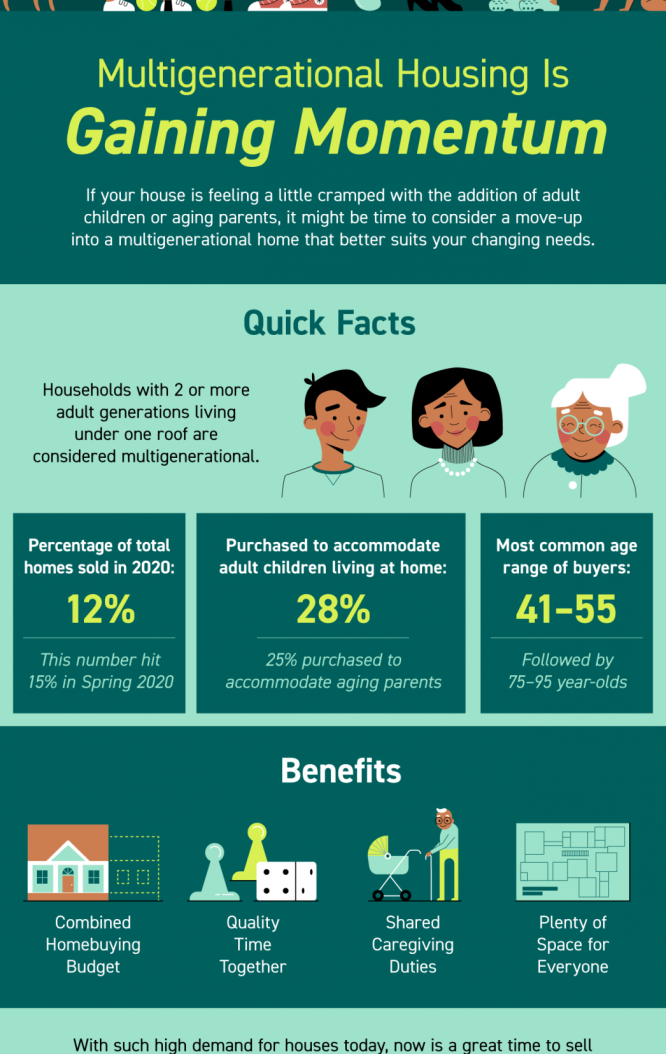 Multigenerational Housing Is
Gaining Momentum

If your house is feeling a little cramped with the addition of adult children or aging parents, it might be time to consider a move-up into a multigenerational home that better suits your changing needs.

Quick Facts

Households with 2 or more adult generations living under one roof are considered multigenerational.

Percentage of total homes sold in 2020:
12%
This number hit 15% in Spring 2020

Purchased to accommodate adult children living at home:
28%
25% purchased to accommodate aging parents

Most common age range of buyers:
41–55
Followed by 75–95 year-olds

Benefits

Combined Homebuying Budget

Quality Time Together

Shared Caregiving Duties

Plenty of Space for Everyone

With such high demand for houses today, now is a great time to sell