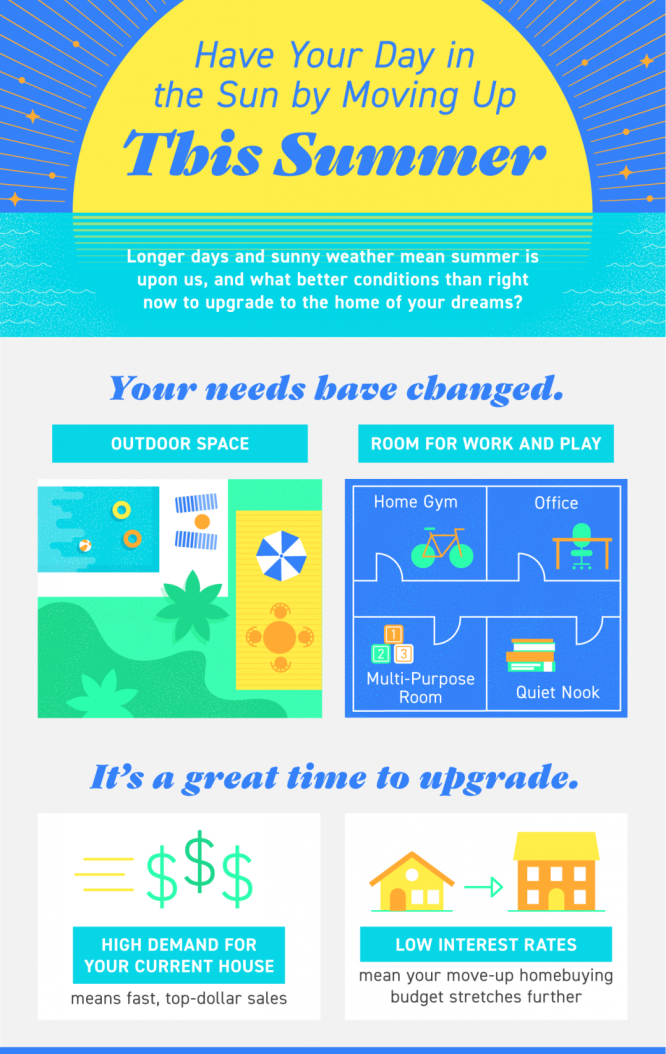 Have Your Day in the Sun by Moving Up This Summer

Longer days and sunny weather mean summer is upon us, and what better conditions than right now to upgrade to the home of your dreams?

Your needs have changed.

OUTDOOR SPACE

ROOM FOR WORK AND PLAY

Home Gym

Office

1
2
3

Multi-Purpose Room

Quiet Nook

It's a great time to upgrade.

$$$

HIGH DEMAND FOR YOUR CURRENT HOUSE

means fast, top-dollar sales

LOW INTEREST RATES

mean your move-up homebuying budget stretches further