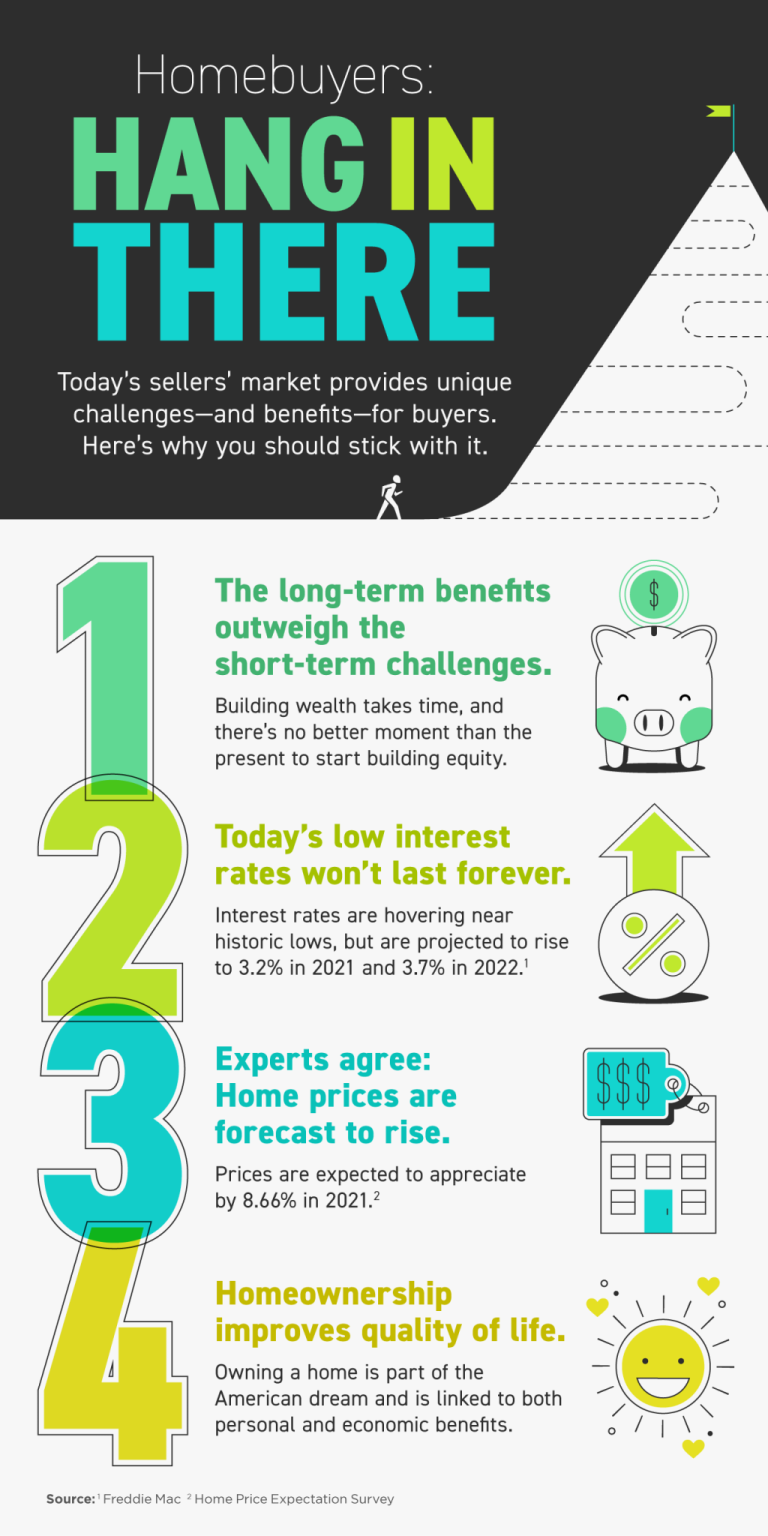 Homebuyers:
HANG IN THERE

Today's sellers' market provides unique challenges—and benefits—for buyers. Here's why you should stick with it.

1

The long-term benefits outweigh the short-term challenges.

Building wealth takes time, and there's no better moment than the present to start building equity.

$

2

Today's low interest rates won't last forever.

Interest rates are hovering near historic lows, but are projected to rise to 3.2% in 2021 and 3.7% in 2022.$^1$

%

3

Experts agree: Home prices are forecast to rise.

Prices are expected to appreciate by 8.66% in 2021.$^2$

$$$

4

Homeownership improves quality of life.

Owning a home is part of the American dream and is linked to both personal and economic benefits.

Source: $^1$ Freddie Mac $^2$ Home Price Expectation Survey