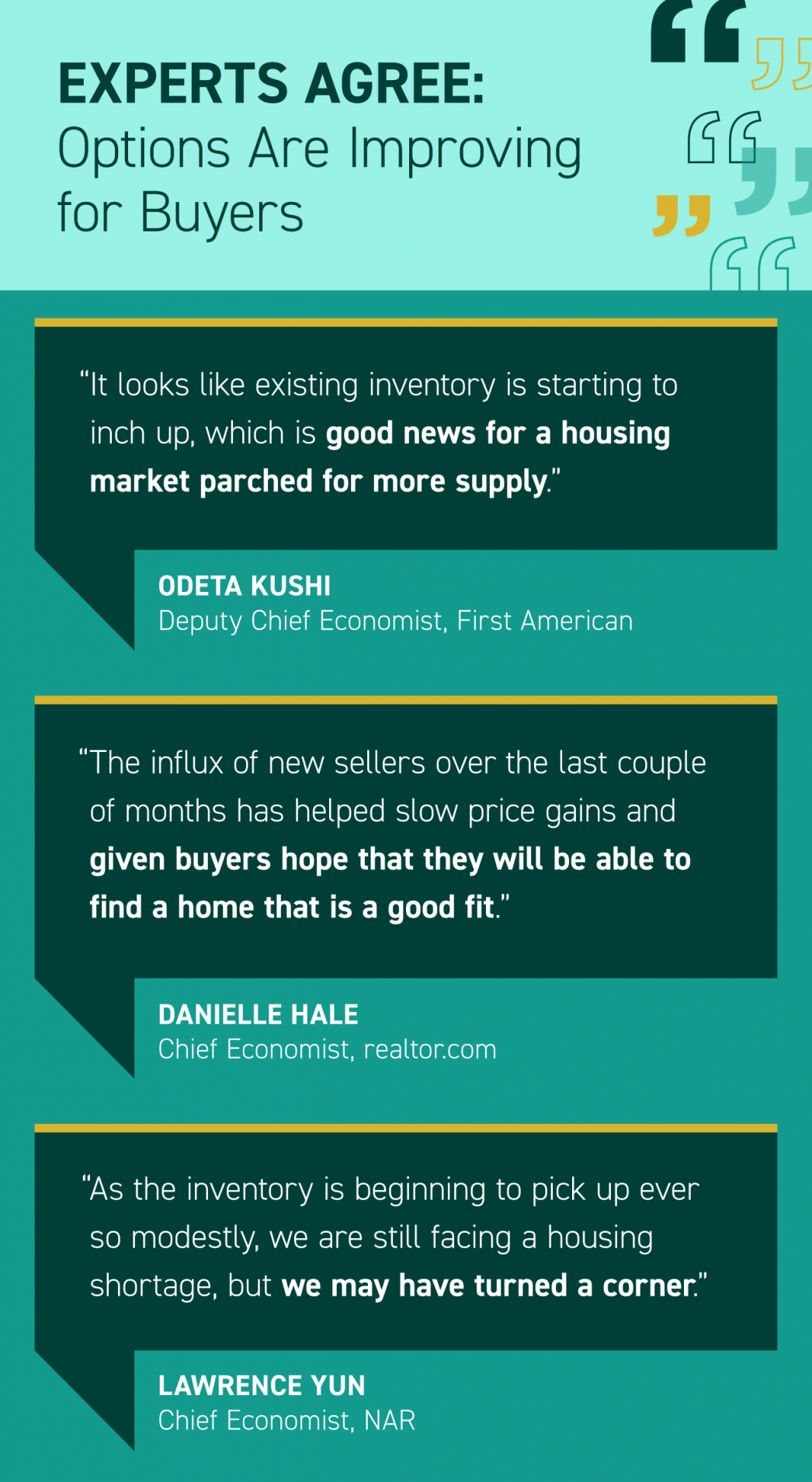 EXPERTS AGREE:
Options Are Improving for Buyers

“It looks like existing inventory is starting to inch up, which is good news for a housing market parched for more supply.”

ODETA KUSHI
Deputy Chief Economist, First American

“The influx of new sellers over the last couple of months has helped slow price gains and given buyers hope that they will be able to find a home that is a good fit.”

DANIELLE HALE
Chief Economist, realtor.com

“As the inventory is beginning to pick up ever so modestly, we are still facing a housing shortage, but we may have turned a corner.”

LAWRENCE YUN
Chief Economist, NAR