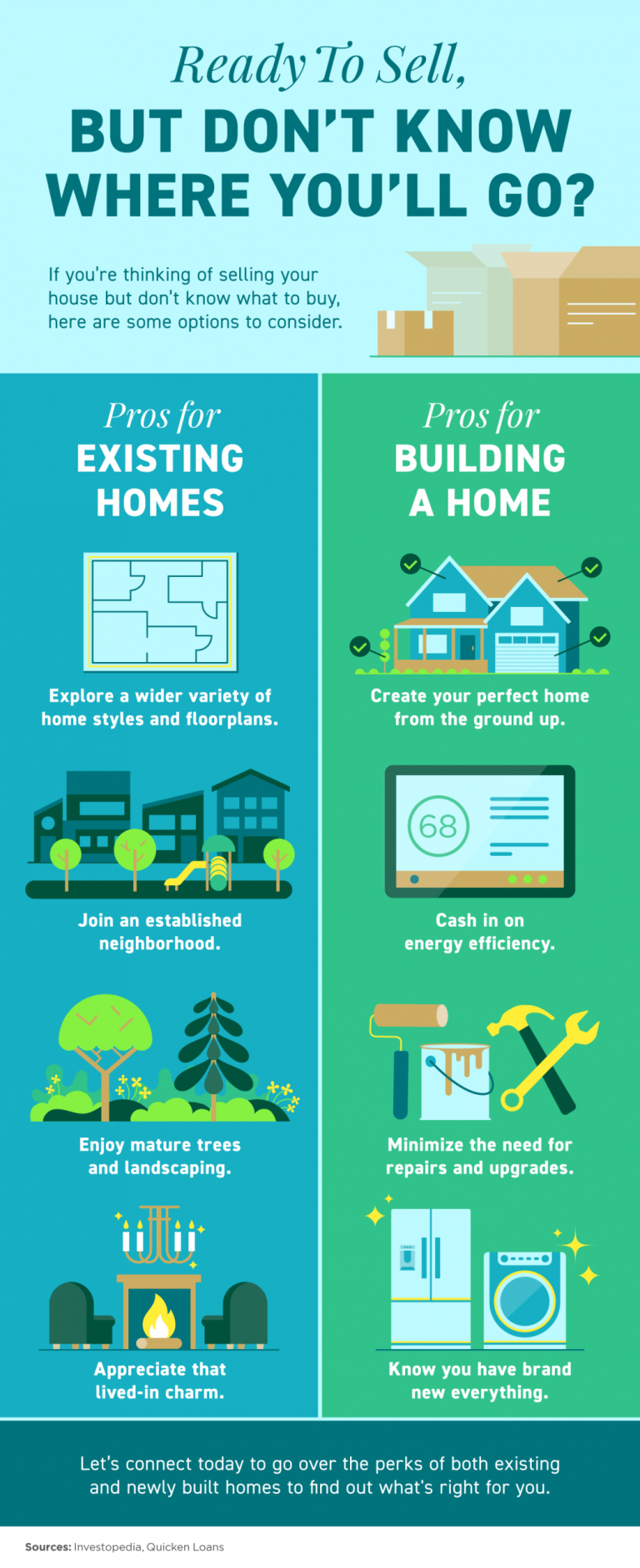 Ready To Sell,
BUT DON'T KNOW WHERE YOU'LL GO?

If you're thinking of selling your house but don't know what to buy, here are some options to consider.

Pros for
EXISTING HOMES

Explore a wider variety of home styles and floorplans.

Join an established neighborhood.

Enjoy mature trees and landscaping.

Appreciate that lived-in charm.

Pros for
BUILDING A HOME

Create your perfect home from the ground up.

68

Cash in on energy efficiency.

Minimize the need for repairs and upgrades.

Know you have brand new everything.

Let's connect today to go over the perks of both existing and newly built homes to find out what's right for you.

Sources: Investopedia, Quicken Loans