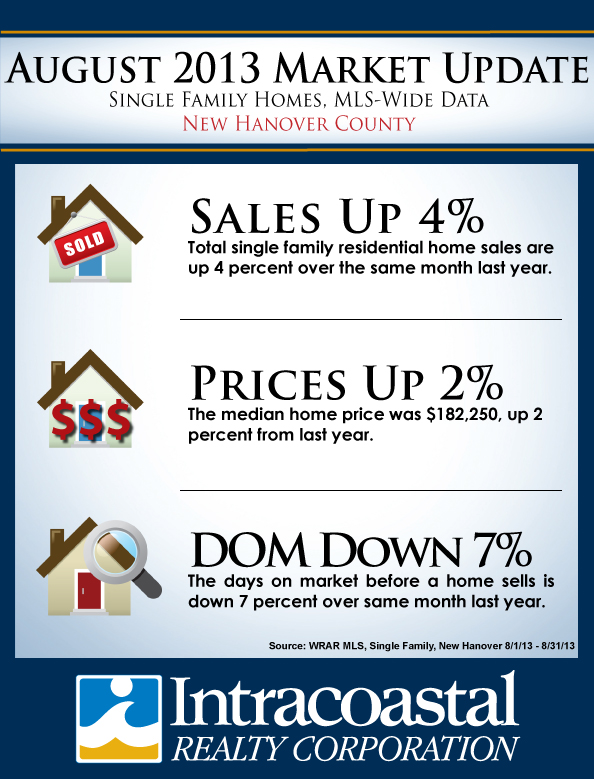 AUGUST 2013 MARKET UPDATE
SINGLE FAMILY HOMES, MLS-WIDE DATA
NEW HANOVER COUNTY

SOLD

SALES UP 4%
Total single family residential home sales are up 4 percent over the same month last year.

$$$

PRICES UP 2%
The median home price was $182,250, up 2 percent from last year.

DOM DOWN 7%
The days on market before a home sells is down 7 percent over same month last year.

Source: WRAR MLS, Single Family, New Hanover 8/1/13 - 8/31/13

Intracoastal
REALTY CORPORATION