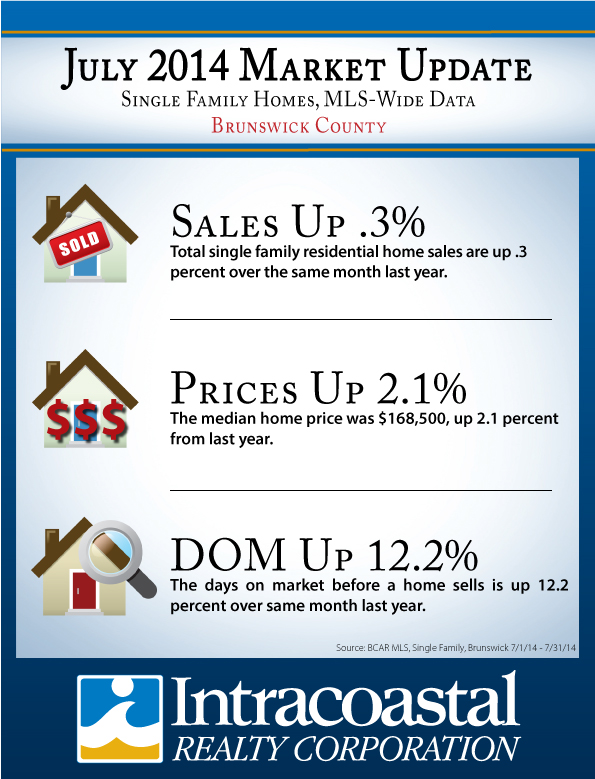 July 2014 Market Update
Single Family Homes, MLS-Wide Data
Brunswick County

SOLD

Sales Up .3%
Total single family residential home sales are up .3 percent over the same month last year.

$$$

Prices Up 2.1%
The median home price was $168,500, up 2.1 percent from last year.

DOM Up 12.2%
The days on market before a home sells is up 12.2 percent over same month last year.

Source: BCAR MLS, Single Family, Brunswick 7/1/14 - 7/31/14

Intracoastal
REALTY CORPORATION