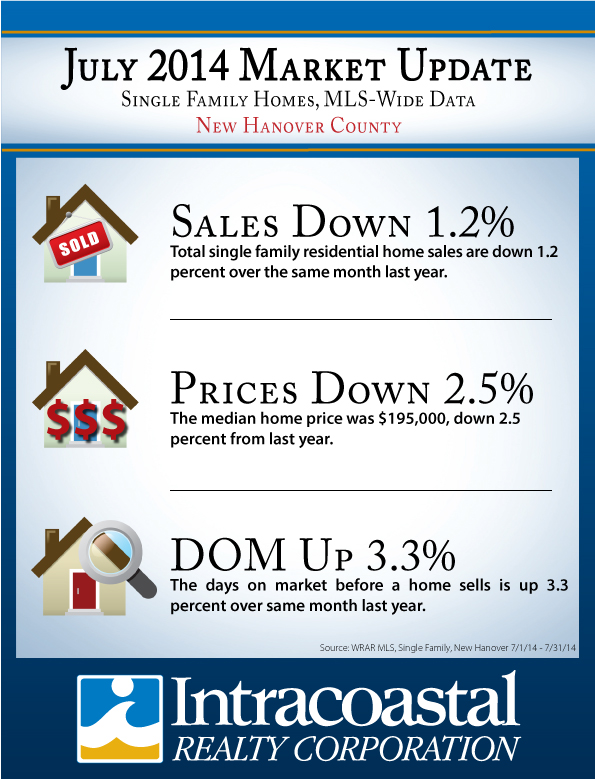 July 2014 Market Update
Single Family Homes, MLS-Wide Data
New Hanover County

SOLD

Sales Down 1.2%
Total single family residential home sales are down 1.2 percent over the same month last year.

$$$

Prices Down 2.5%
The median home price was $195,000, down 2.5 percent from last year.

DOM Up 3.3%
The days on market before a home sells is up 3.3 percent over same month last year.

Source: WRAR MLS, Single Family, New Hanover 7/1/14 - 7/31/14

Intracoastal
REALTY CORPORATION