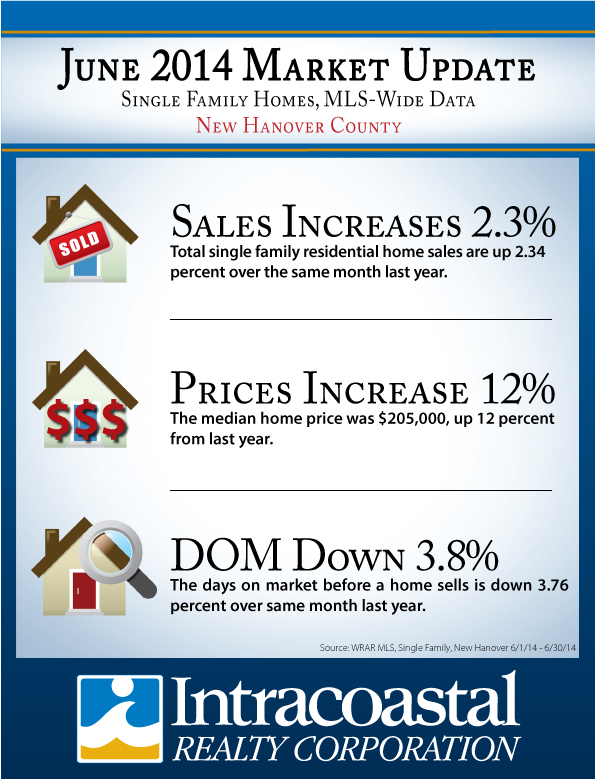 June 2014 Market Update
Single Family Homes, MLS-Wide Data
New Hanover County

SOLD

Sales Increases 2.3%
Total single family residential home sales are up 2.34 percent over the same month last year.

$$$

Prices Increase 12%
The median home price was $205,000, up 12 percent from last year.

DOM Down 3.8%
The days on market before a home sells is down 3.76 percent over same month last year.

Source: WRAR MLS, Single Family, New Hanover 6/1/14 - 6/30/14

Intracoastal
REALTY CORPORATION