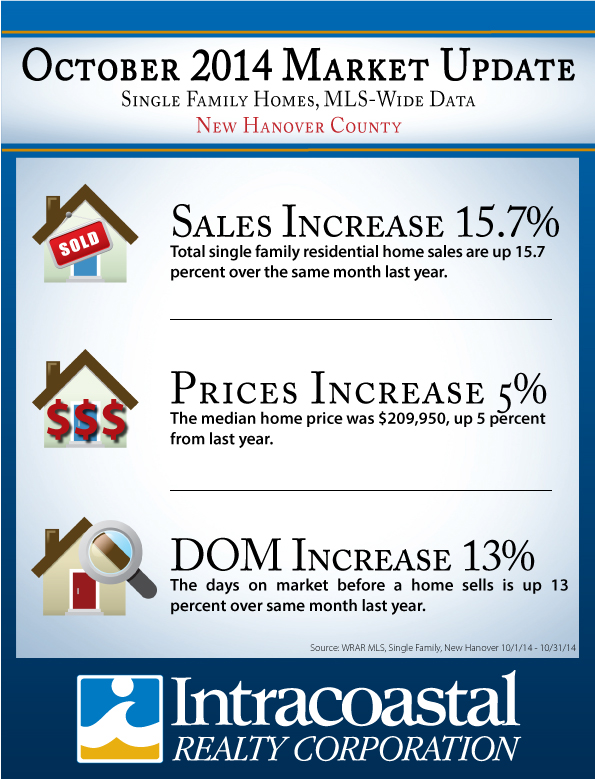 October 2014 Market Update
Single Family Homes, MLS-Wide Data
New Hanover County

SOLD

Sales Increase 15.7%
Total single family residential home sales are up 15.7 percent over the same month last year.

$$$

Prices Increase 5%
The median home price was $209,950, up 5 percent from last year.

DOM Increase 13%
The days on market before a home sells is up 13 percent over same month last year.

Source: WRAR MLS, Single Family, New Hanover 10/1/14 - 10/31/14

Intracoastal
REALTY CORPORATION