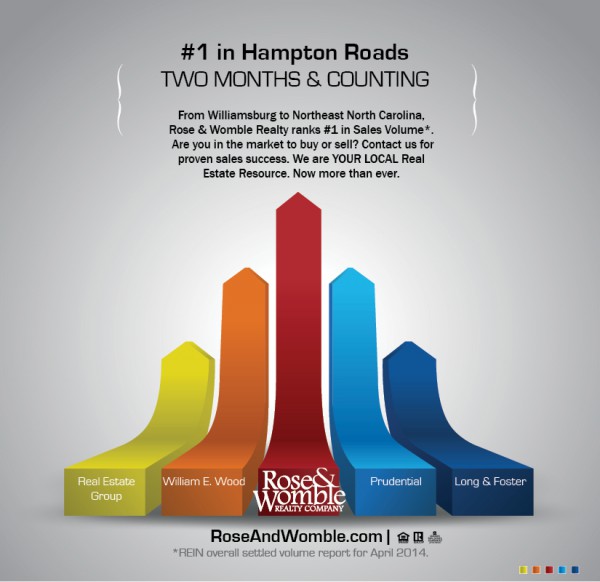 #1 in Hampton Roads
TWO MONTHS & COUNTING

From Williamsburg to Northeast North Carolina, Rose & Womble Realty ranks #1 in Sales Volume*. Are you in the market to buy or sell? Contact us for proven sales success. We are YOUR LOCAL Real Estate Resource. Now more than ever.

Real Estate Group

William E. Wood

Rose & Womble REALTY COMPANY

Prudential

Long & Foster

RoseAndWomble.com |

*REIN overall settled volume report for April 2014.