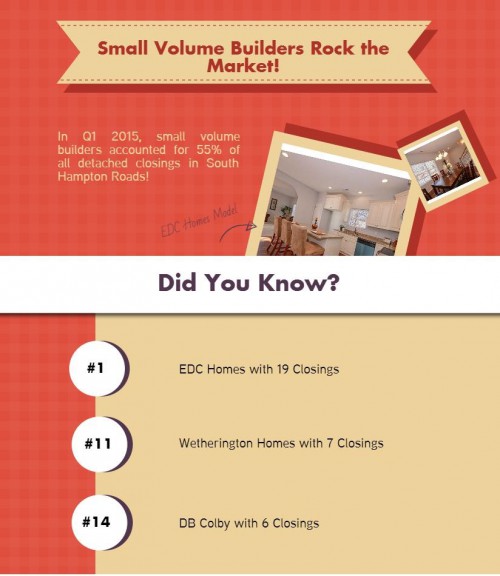 Small Volume Builders Rock the Market!

In Q1 2015, small volume builders accounted for 55% of all detached closings in South Hampton Roads!

EDC Homes Model

Did You Know?

#1

EDC Homes with 19 Closings

#11

Wetherington Homes with 7 Closings

#14

DB Colby with 6 Closings