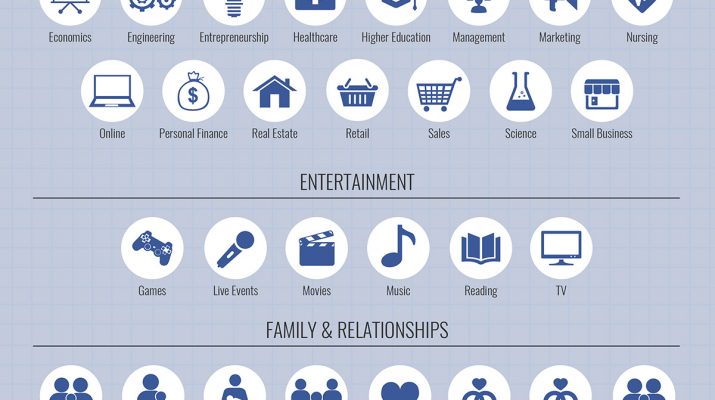 Economics Engineering Entrepreneurship Healthcare Higher Education Management Marketing Nursing

Online Personal Finance Real Estate Retail Sales Science Small Business

ENTERTAINMENT

Games Live Events Movies Music Reading TV

FAMILY & RELATIONSHIPS