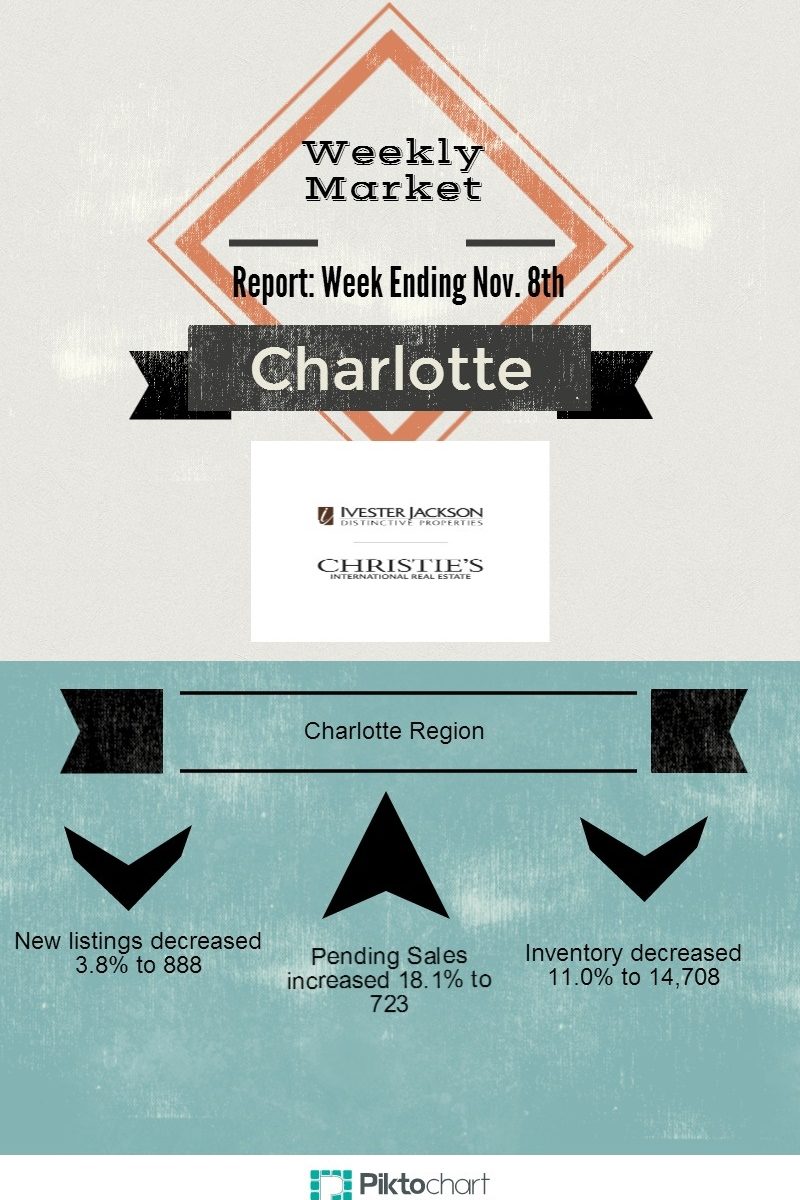 Weekly Market

Report: Week Ending Nov. 8th

Charlotte

IVESTER JACKSON
DISTINCTIVE PROPERTIES

CHRISTIE'S
INTERNATIONAL REAL ESTATE

Charlotte Region

New listings decreased 3.8% to 888

Pending Sales increased 18.1% to 723

Inventory decreased 11.0% to 14,708

Piktochart