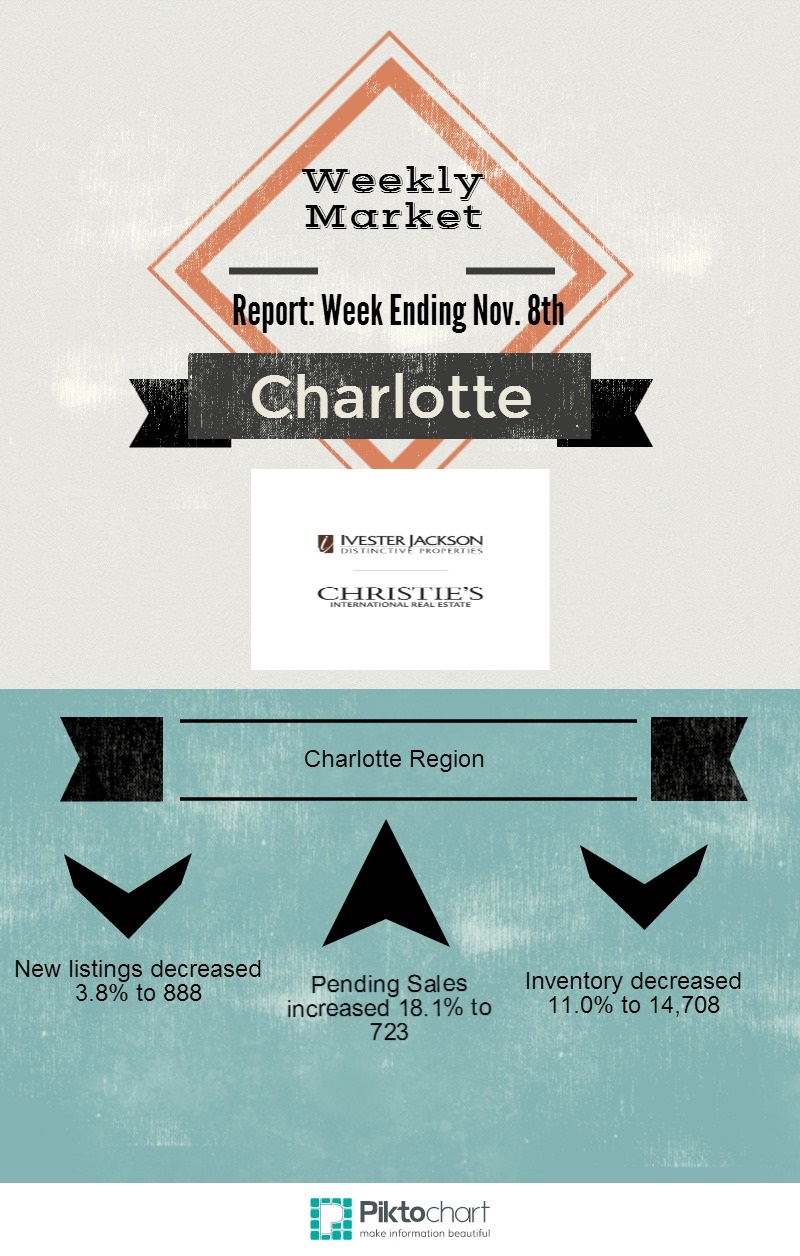 Weekly Market

Report: Week Ending Nov. 8th

Charlotte

IVESTER JACKSON
DISTINCTIVE PROPERTIES

CHRISTIE'S
INTERNATIONAL REAL ESTATE

Charlotte Region

New listings decreased 3.8% to 888

Pending Sales increased 18.1% to 723

Inventory decreased 11.0% to 14,708

Piktochart
make information beautiful