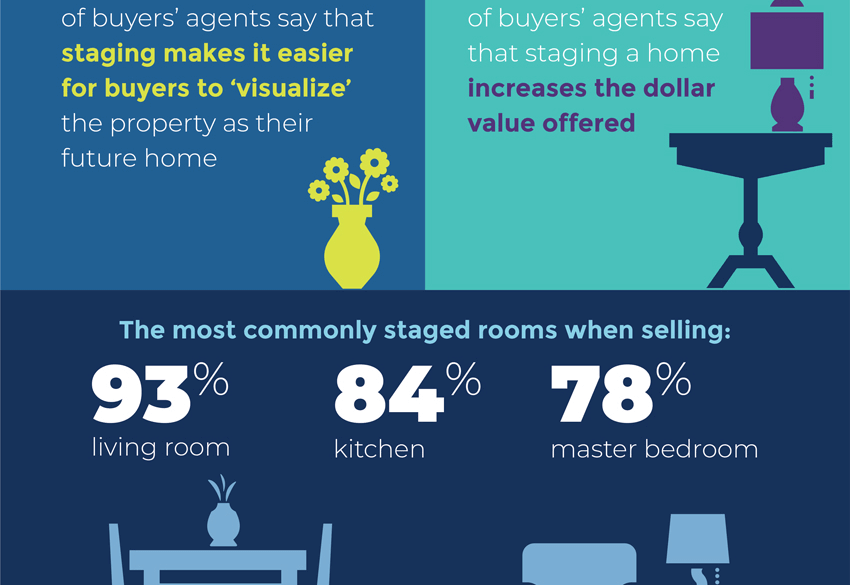 of buyers' agents say that staging makes it easier for buyers to 'visualize' the property as their future home

of buyers' agents say that staging a home increases the dollar value offered

The most commonly staged rooms when selling:

93% living room

84% kitchen

78% master bedroom