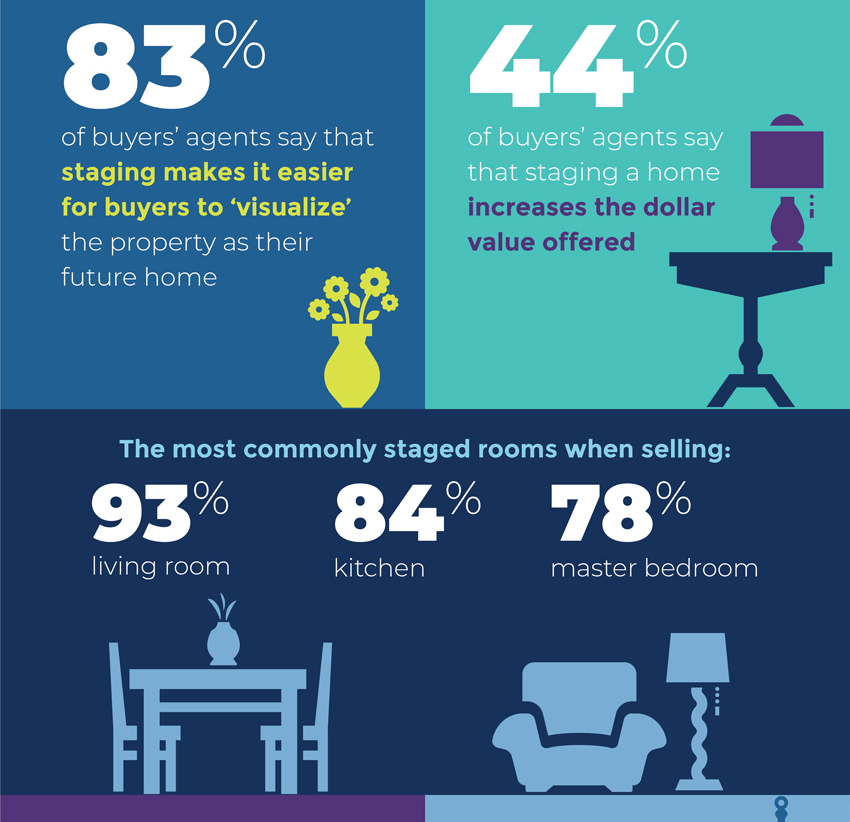 83%

of buyers' agents say that staging makes it easier for buyers to 'visualize' the property as their future home

44%

of buyers' agents say that staging a home increases the dollar value offered

The most commonly staged rooms when selling:

93%
living room

84%
kitchen

78%
master bedroom