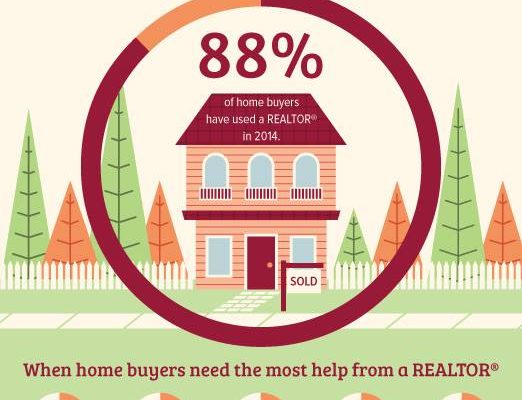 88%

of home buyers have used a REALTOR® in 2014.

SOLD

When home buyers need the most help from a REALTOR®