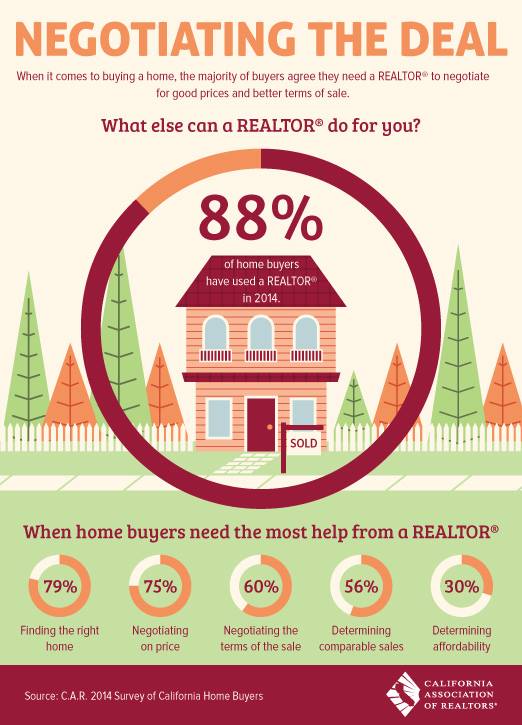 NEGOTIATING THE DEAL

When it comes to buying a home, the majority of buyers agree they need a REALTOR® to negotiate for good prices and better terms of sale.

What else can a REALTOR® do for you?

88%

of home buyers have used a REALTOR® in 2014.

SOLD

When home buyers need the most help from a REALTOR®

79%
Finding the right home

75%
Negotiating on price

60%
Negotiating the terms of the sale

56%
Determining comparable sales

30%
Determining affordability

Source: C.A.R. 2014 Survey of California Home Buyers

CALIFORNIA ASSOCIATION OF REALTORS®