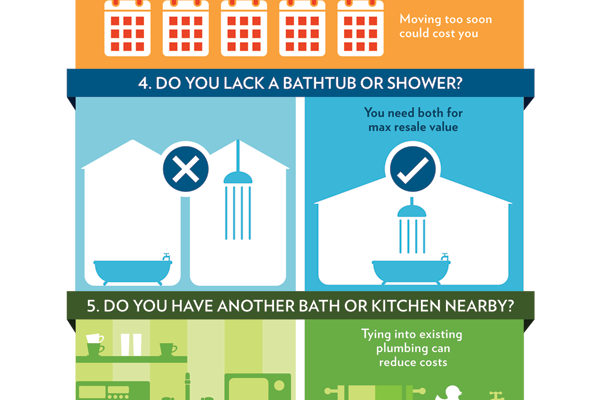 Moving too soon could cost you

4. DO YOU LACK A BATHTUB OR SHOWER?

You need both for max resale value

5. DO YOU HAVE ANOTHER BATH OR KITCHEN NEARBY?

Tying into existing plumbing can reduce costs