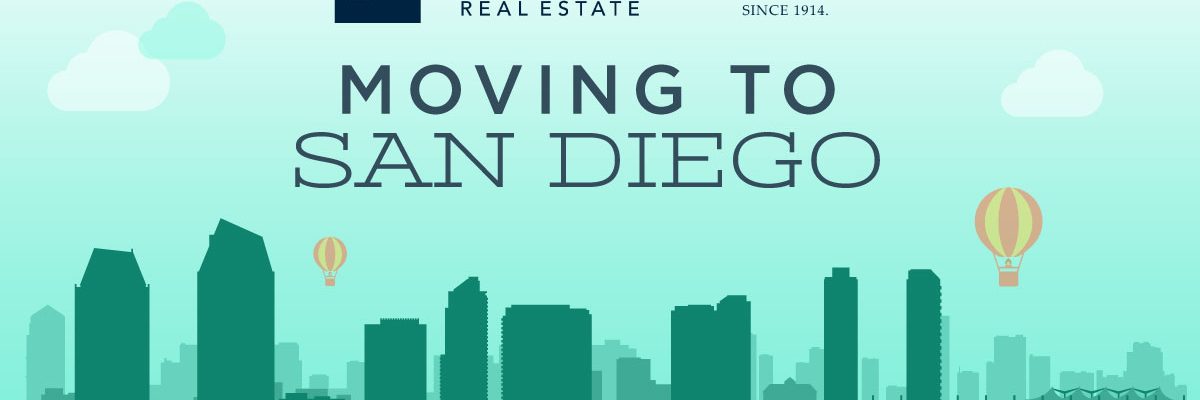 REAL ESTATE

SINCE 1914.

MOVING TO
SAN DIEGO