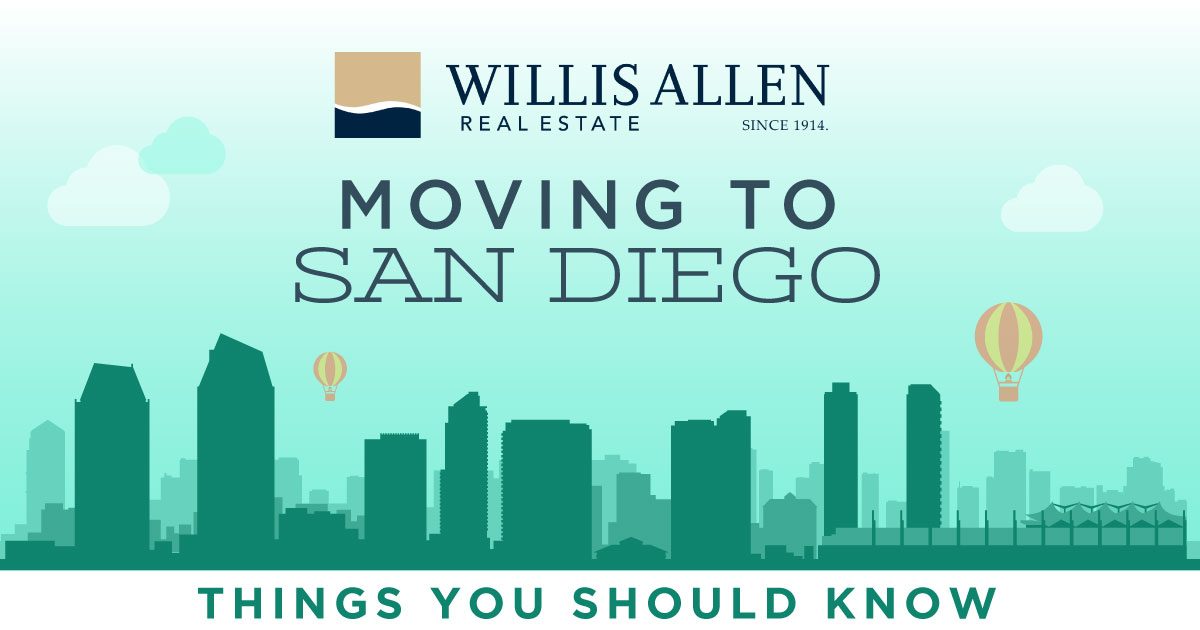 WILLIS ALLEN
REAL ESTATE
SINCE 1914.

MOVING TO
SAN DIEGO

THINGS YOU SHOULD KNOW